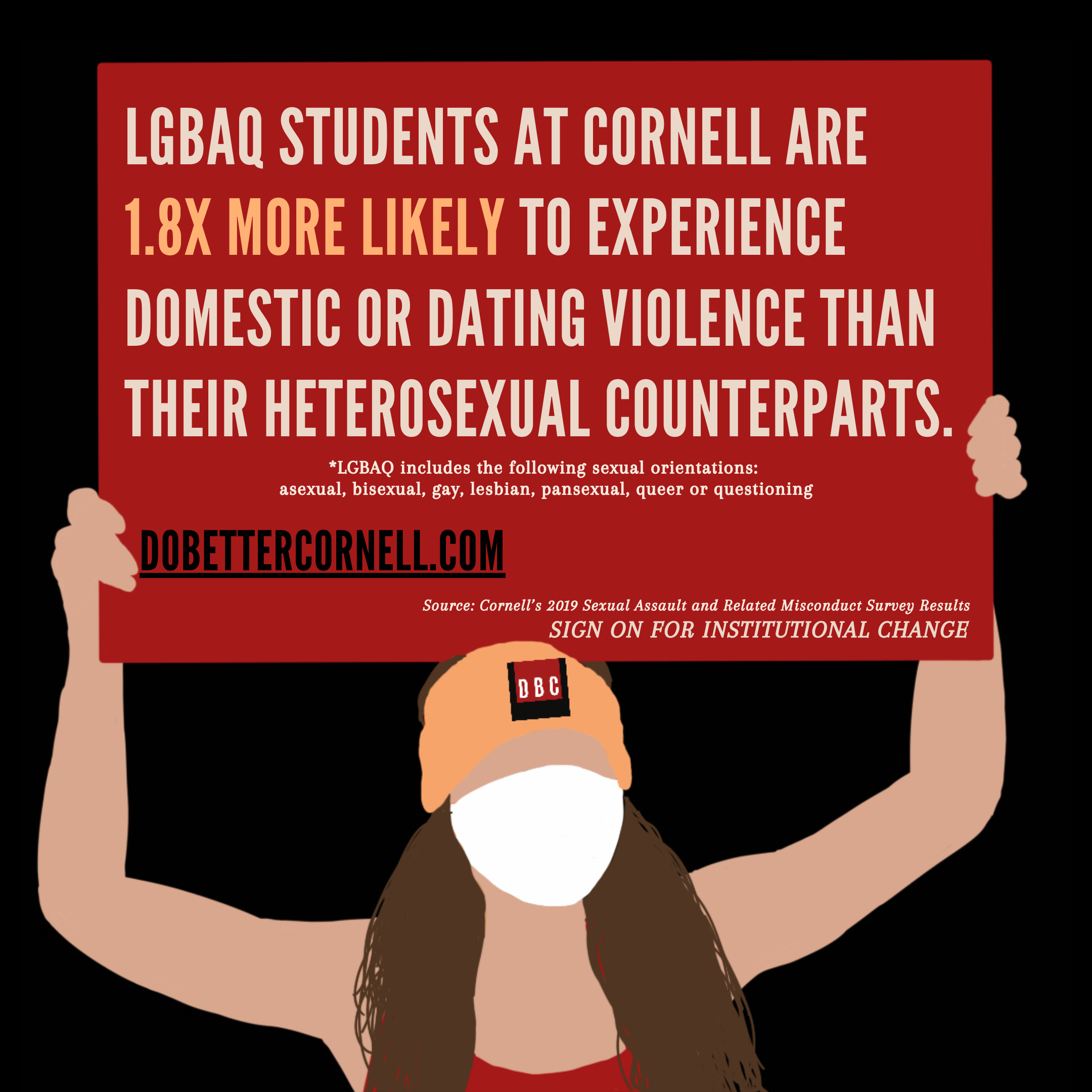 LGBAQ STUDENTS AT CORNELL ARE 1.8X MORE LIKELY TO EXPERIENCE DOMESTIC OR DATING VIOLENCE THAN THEIR HETEROSEXUAL COUNTERPARTS.

*LGBAQ includes the following sexual orientations: asexual, bisexual, gay, lesbian, pansexual, queer or questioning

DOBETTERCORNELL.COM

Source: Cornell's 2019 Sexual Assault and Related Misconduct Survey Results
SIGN ON FOR INSTITUTIONAL CHANGE

DBC