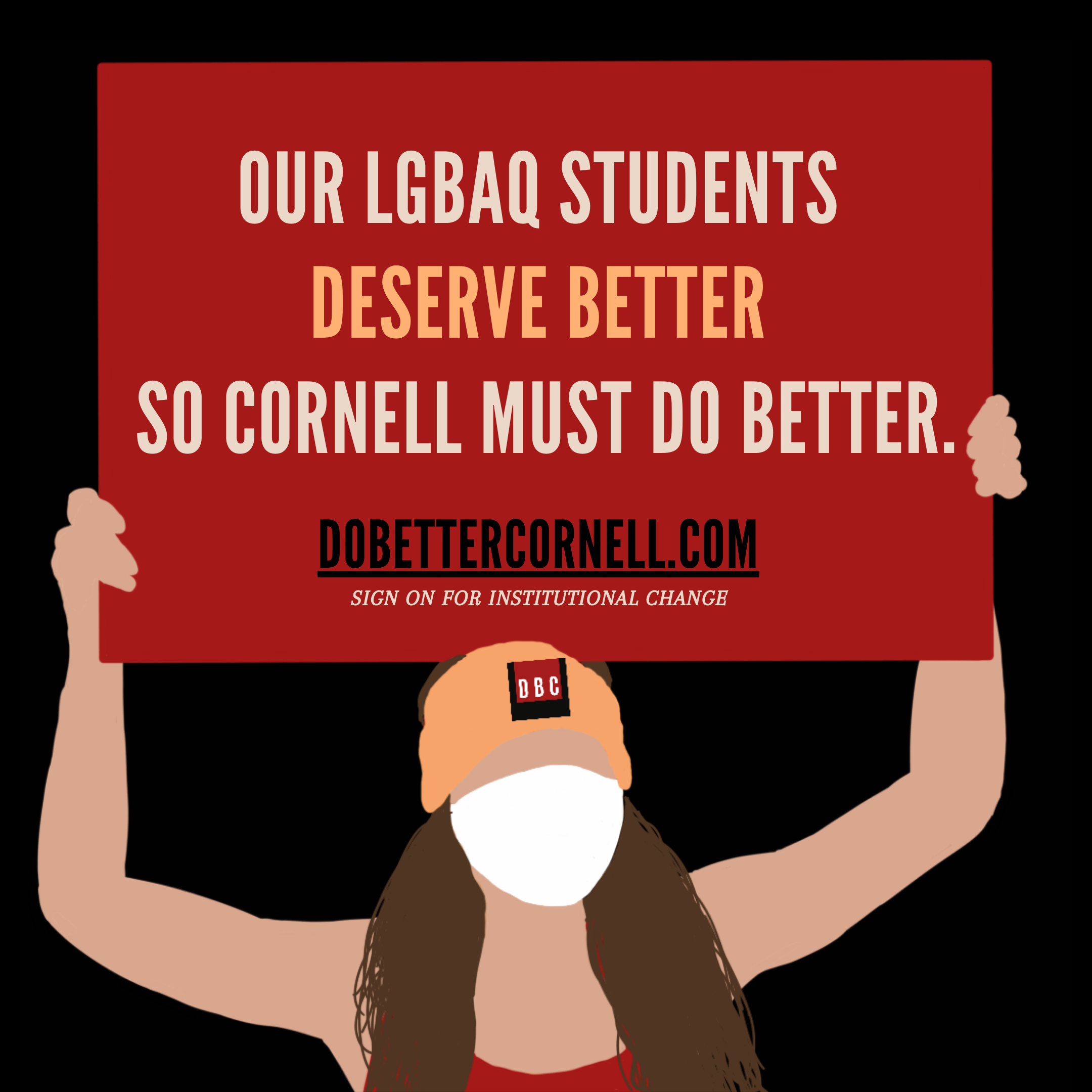 OUR LGBAQ STUDENTS
DESERVE BETTER
SO CORNELL MUST DO BETTER.

DOBETTERCORNELL.COM
SIGN ON FOR INSTITUTIONAL CHANGE

DBC