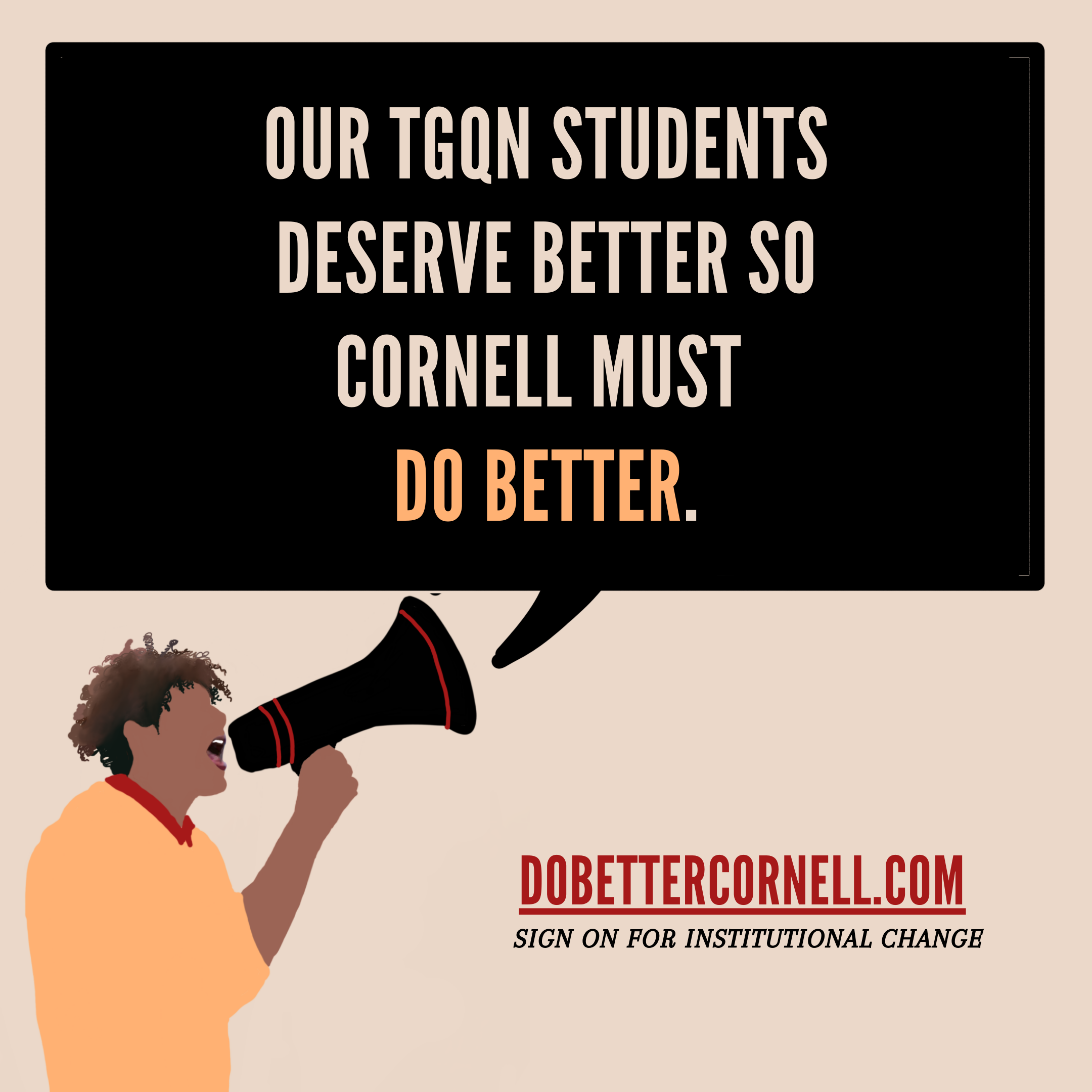 OUR TGQN STUDENTS DESERVE BETTER SO CORNELL MUST DO BETTER.

DOBETTERCORNELL.COM
SIGN ON FOR INSTITUTIONAL CHANGE