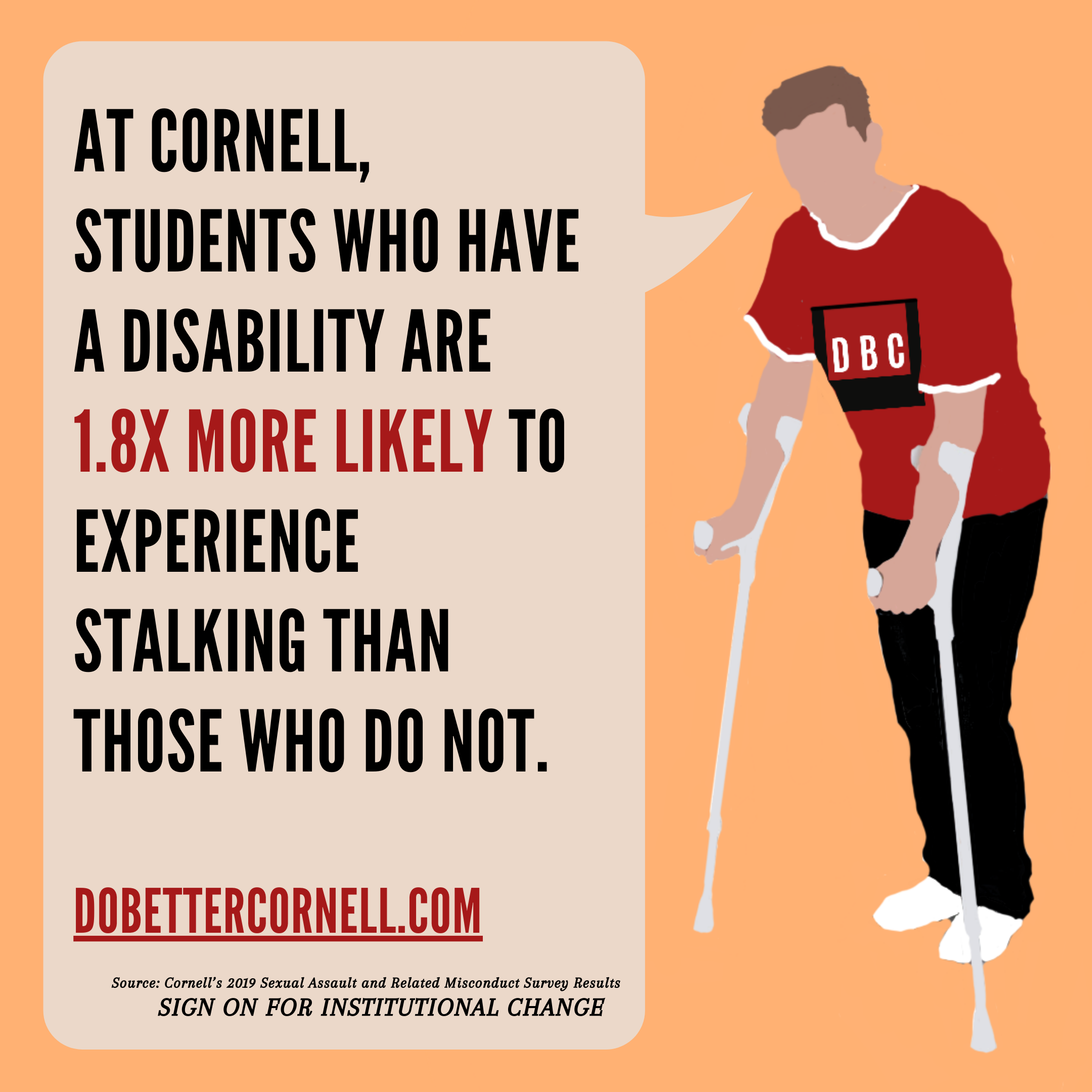 AT CORNELL, STUDENTS WHO HAVE A DISABILITY ARE 1.8X MORE LIKELY TO EXPERIENCE STALKING THAN THOSE WHO DO NOT.

DOBETTERCORNELL.COM

Source: Cornell's 2019 Sexual Assault and Related Misconduct Survey Results
SIGN ON FOR INSTITUTIONAL CHANGE

DBC