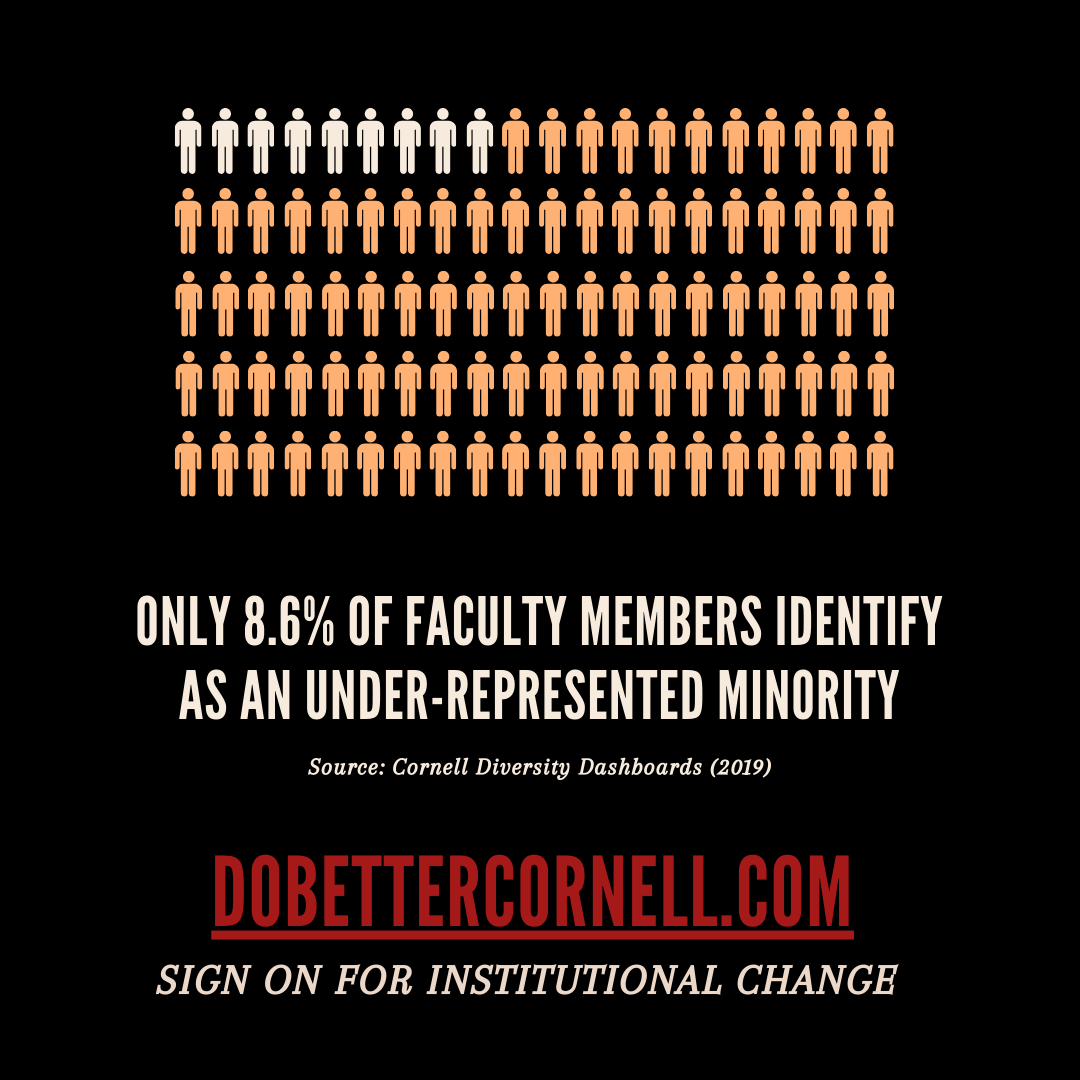 ONLY 8.6% OF FACULTY MEMBERS IDENTIFY AS AN UNDER-REPRESENTED MINORITY

Source: Cornell Diversity Dashboards (2019)

DOBETTERCORNELL.COM

SIGN ON FOR INSTITUTIONAL CHANGE