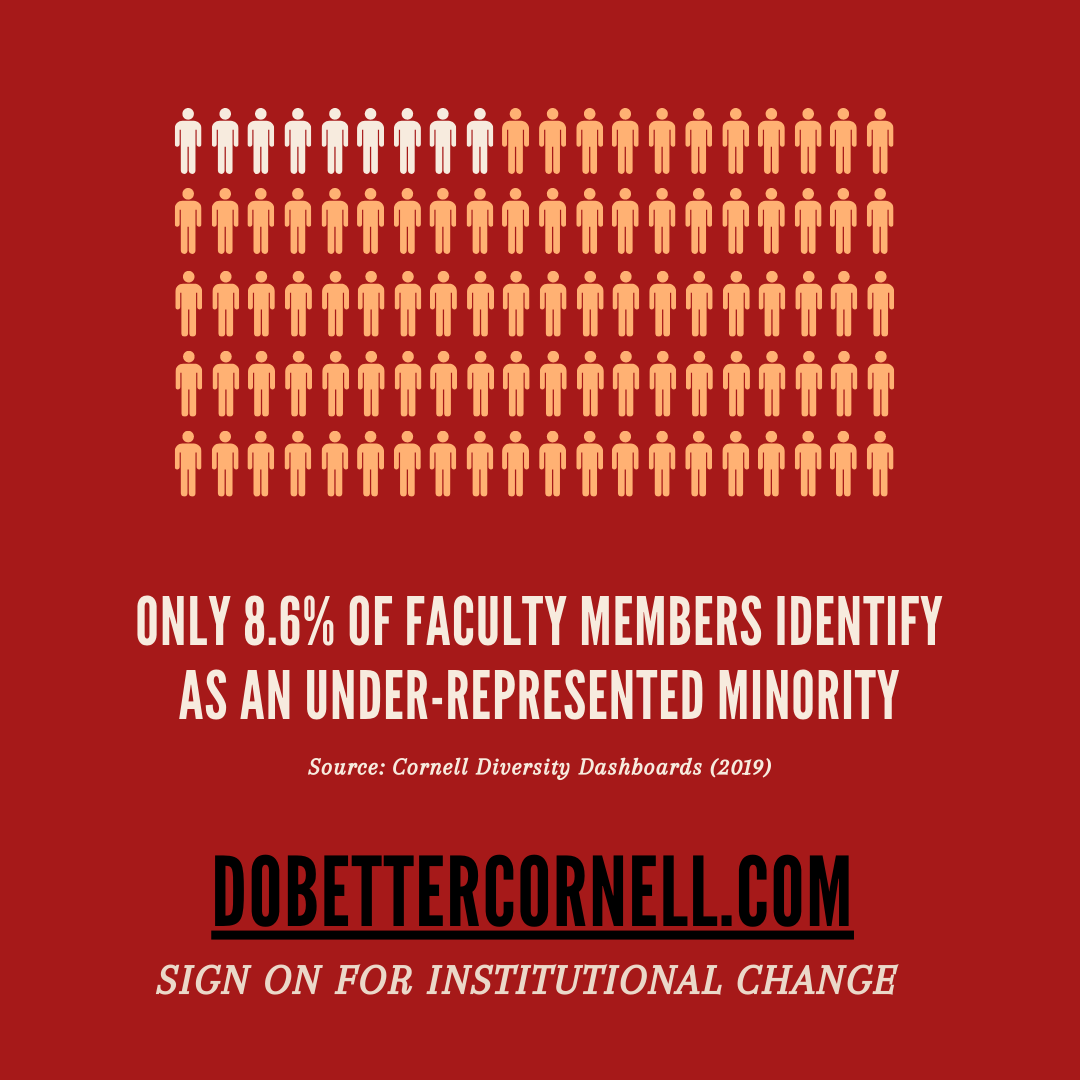 ONLY 8.6% OF FACULTY MEMBERS IDENTIFY AS AN UNDER-REPRESENTED MINORITY

Source: Cornell Diversity Dashboards (2019)

DOBETTERCORNELL.COM

SIGN ON FOR INSTITUTIONAL CHANGE