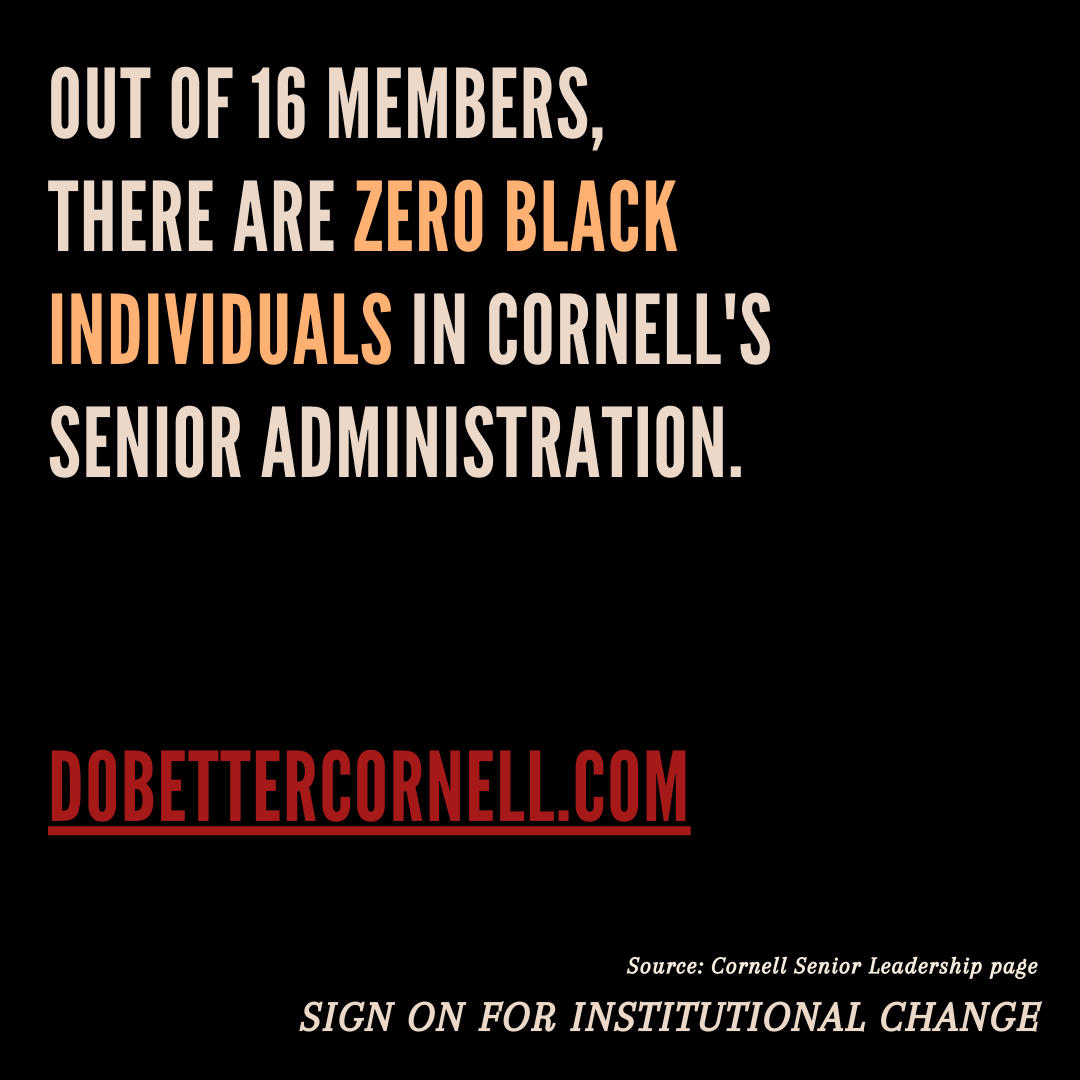 OUT OF 16 MEMBERS, THERE ARE ZERO BLACK INDIVIDUALS IN CORNELL'S SENIOR ADMINISTRATION.

DOBETTERCORNELL.COM

Source: Cornell Senior Leadership page

SIGN ON FOR INSTITUTIONAL CHANGE