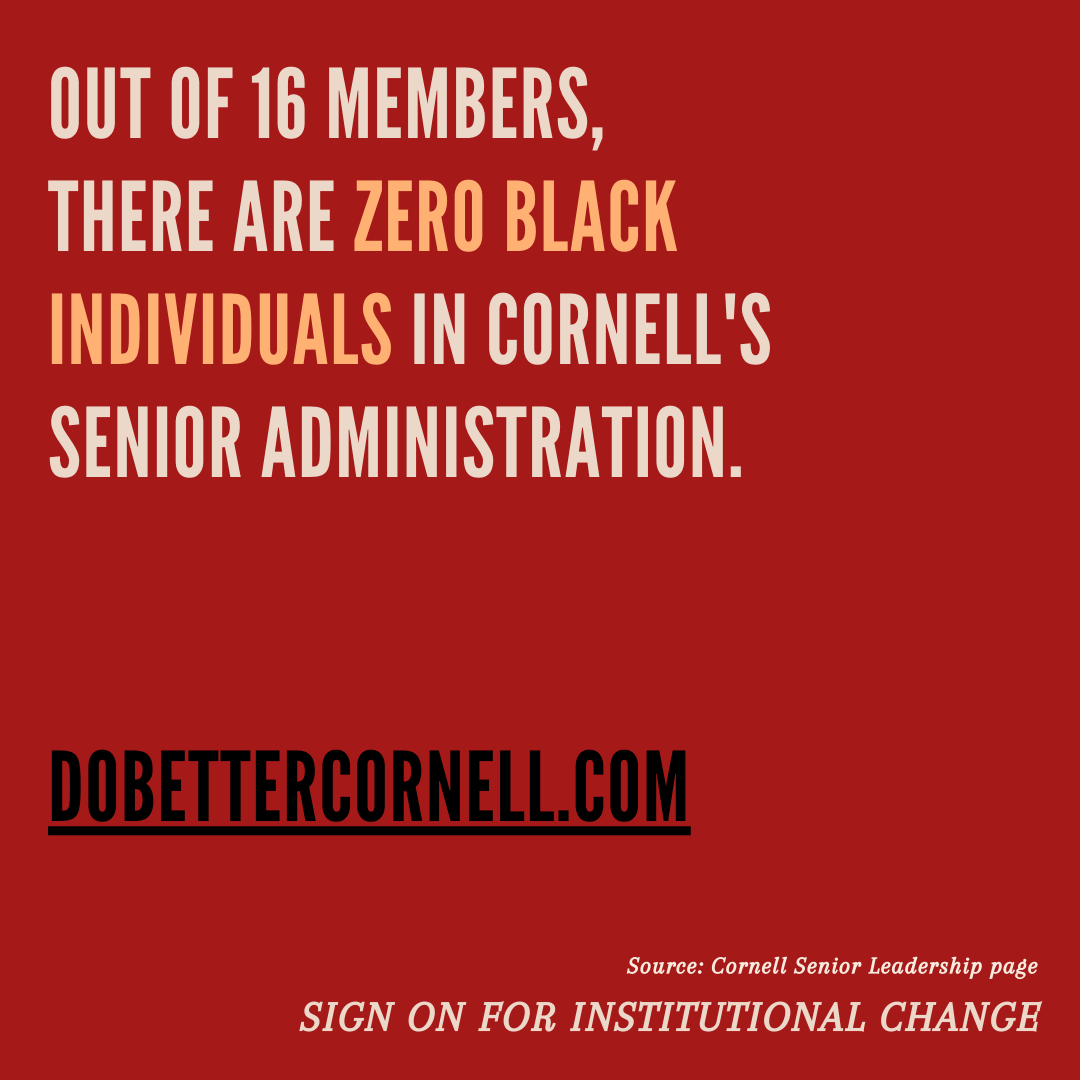 OUT OF 16 MEMBERS, THERE ARE ZERO BLACK INDIVIDUALS IN CORNELL'S SENIOR ADMINISTRATION.

DOBETTERCORNELL.COM

Source: Cornell Senior Leadership page

SIGN ON FOR INSTITUTIONAL CHANGE