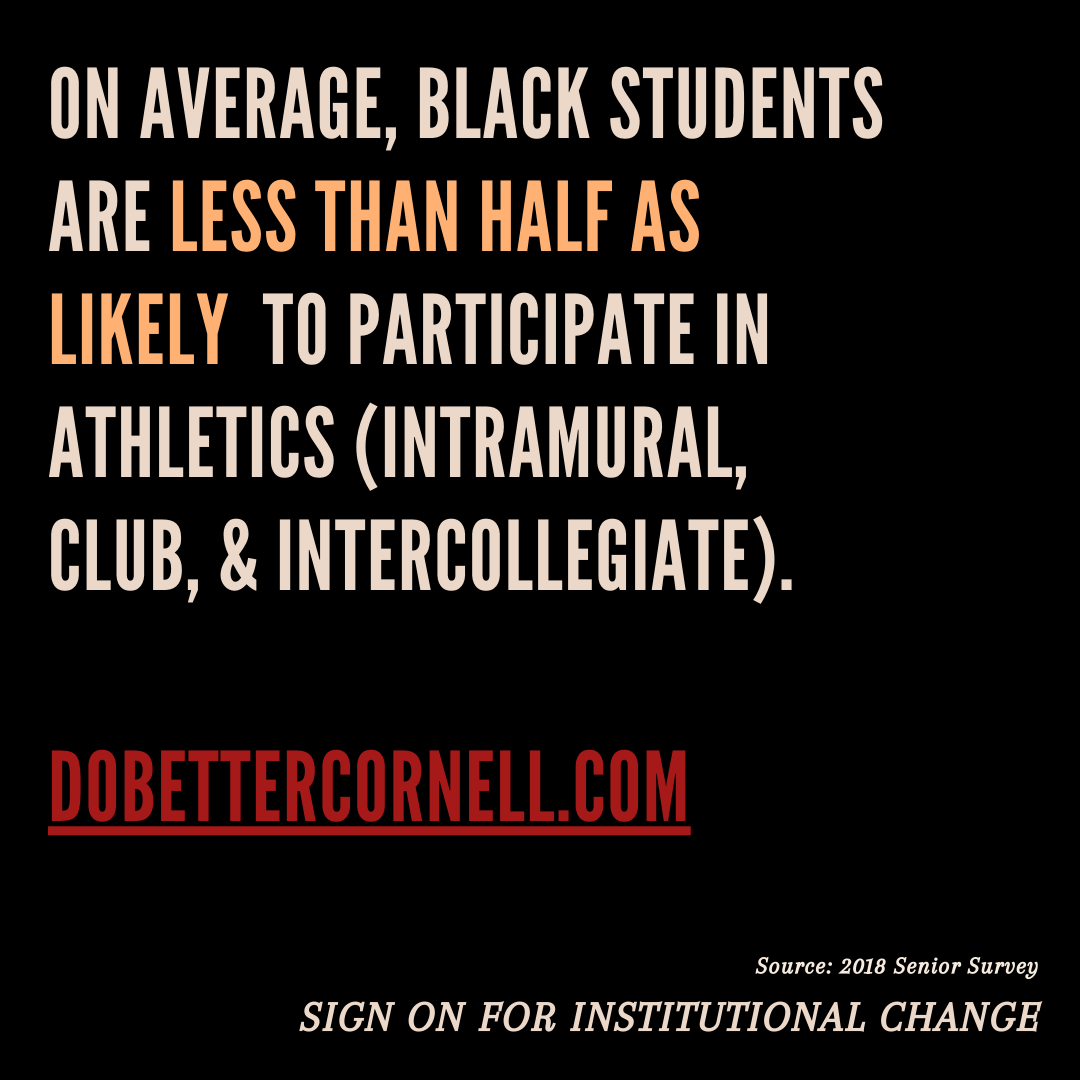 ON AVERAGE, BLACK STUDENTS ARE LESS THAN HALF AS LIKELY  TO PARTICIPATE IN ATHLETICS (INTRAMURAL, CLUB, & INTERCOLLEGIATE).

DOBETTERCORNELL.COM

Source: 2018 Senior Survey

SIGN ON FOR INSTITUTIONAL CHANGE