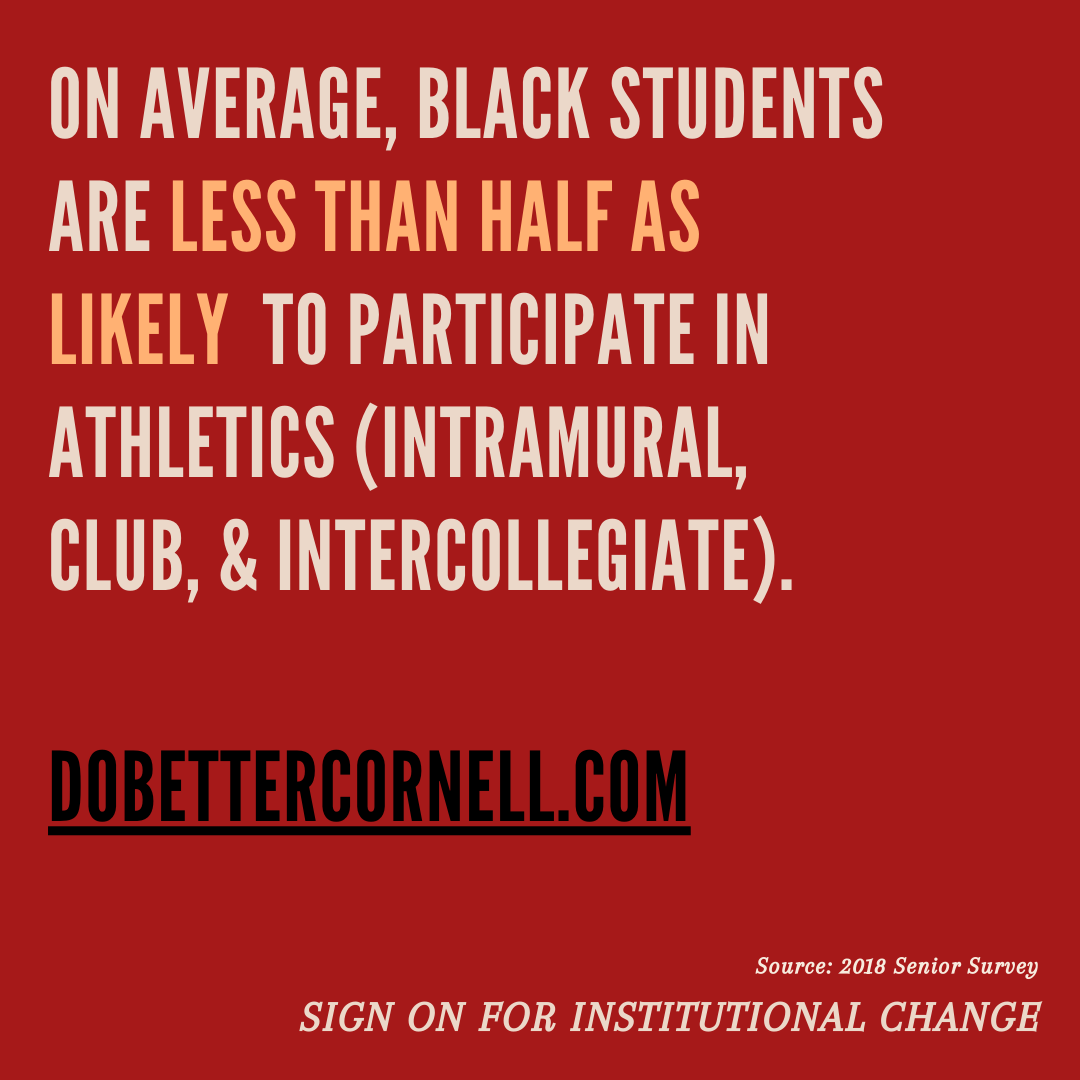 ON AVERAGE, BLACK STUDENTS ARE LESS THAN HALF AS LIKELY TO PARTICIPATE IN ATHLETICS (INTRAMURAL, CLUB, & INTERCOLLEGIATE).

DOBETTERCORNELL.COM

Source: 2018 Senior Survey

SIGN ON FOR INSTITUTIONAL CHANGE