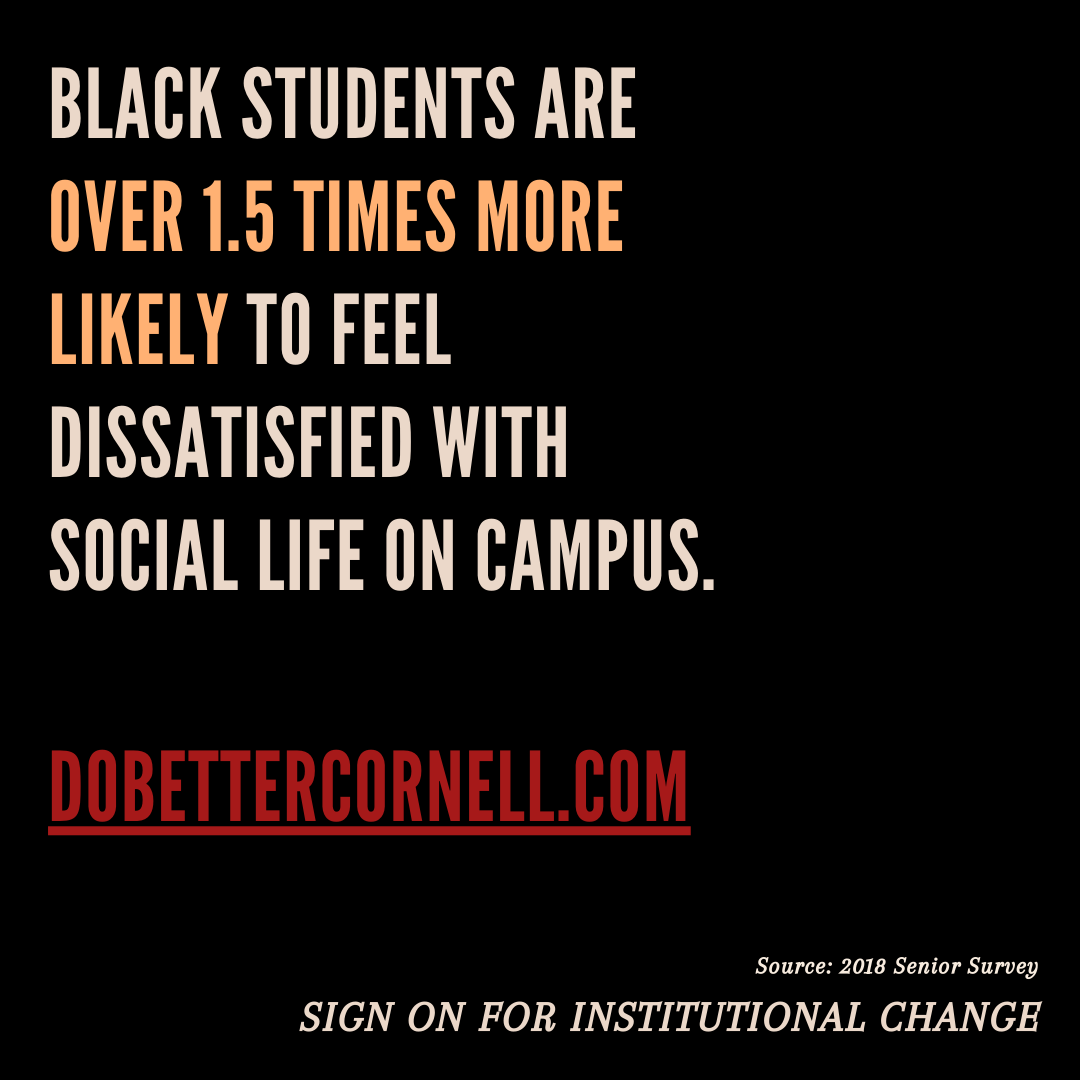 BLACK STUDENTS ARE OVER 1.5 TIMES MORE LIKELY TO FEEL DISSATISFIED WITH SOCIAL LIFE ON CAMPUS.

DOBETTERCORNELL.COM

Source: 2018 Senior Survey

SIGN ON FOR INSTITUTIONAL CHANGE