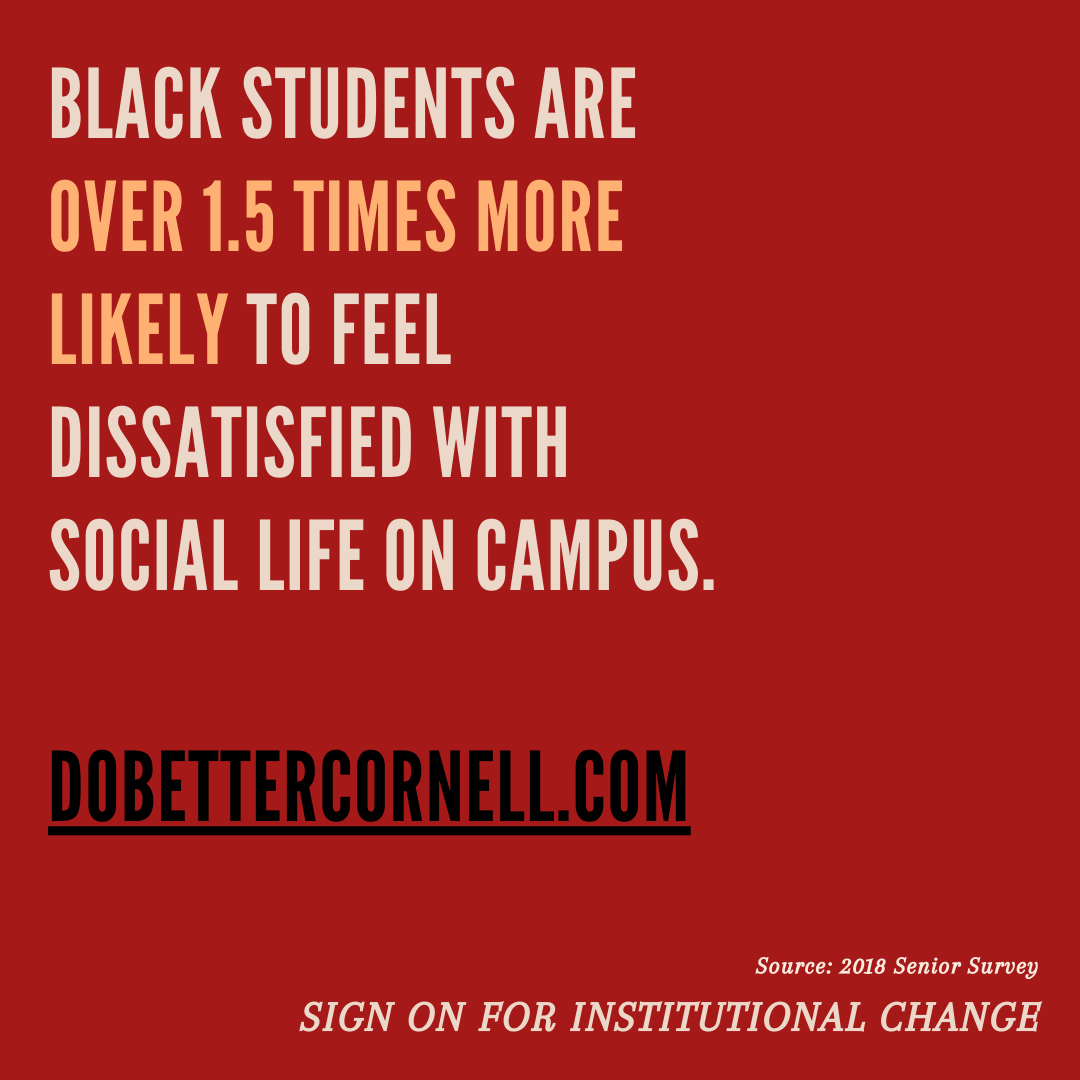 BLACK STUDENTS ARE OVER 1.5 TIMES MORE LIKELY TO FEEL DISSATISFIED WITH SOCIAL LIFE ON CAMPUS.

DOBETTERCORNELL.COM

Source: 2018 Senior Survey

SIGN ON FOR INSTITUTIONAL CHANGE