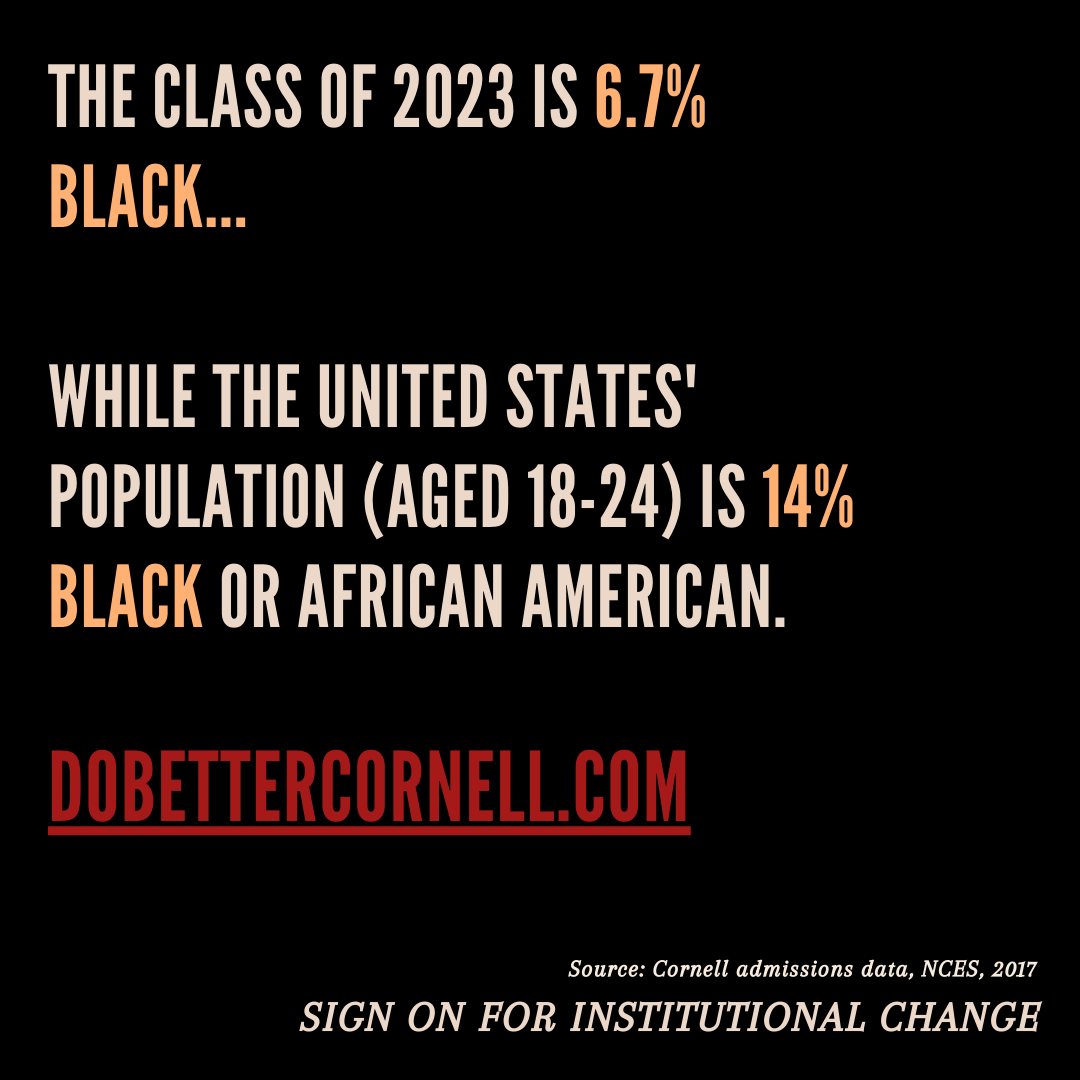 THE CLASS OF 2023 IS 6.7% BLACK...

WHILE THE UNITED STATES' POPULATION (AGED 18-24) IS 14% BLACK OR AFRICAN AMERICAN.

DOBETTERCORNELL.COM

Source: Cornell admissions data, NCES, 2017

SIGN ON FOR INSTITUTIONAL CHANGE