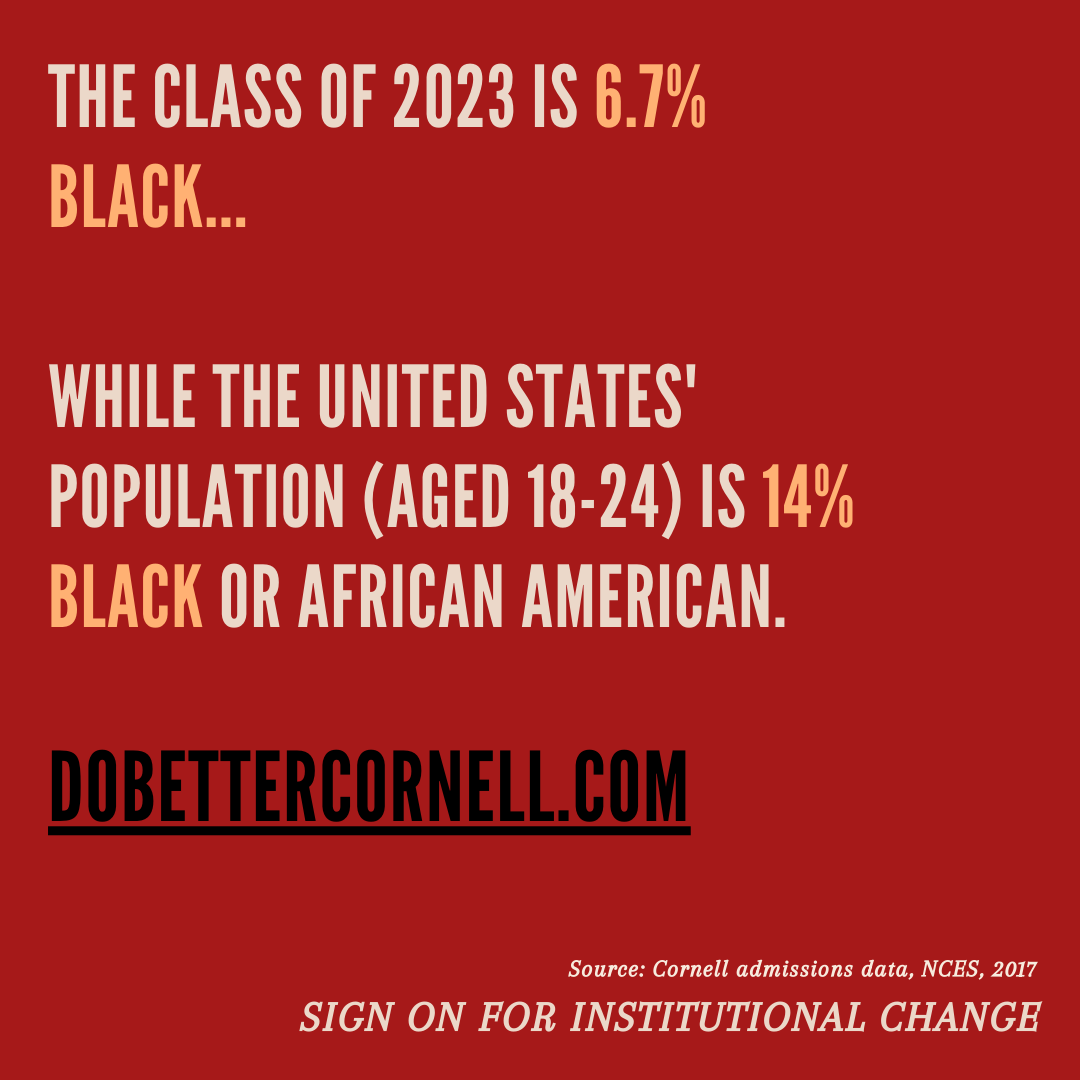 THE CLASS OF 2023 IS 6.7% BLACK...

WHILE THE UNITED STATES' POPULATION (AGED 18-24) IS 14% BLACK OR AFRICAN AMERICAN.

DOBETTERCORNELL.COM

Source: Cornell admissions data, NCES, 2017

SIGN ON FOR INSTITUTIONAL CHANGE