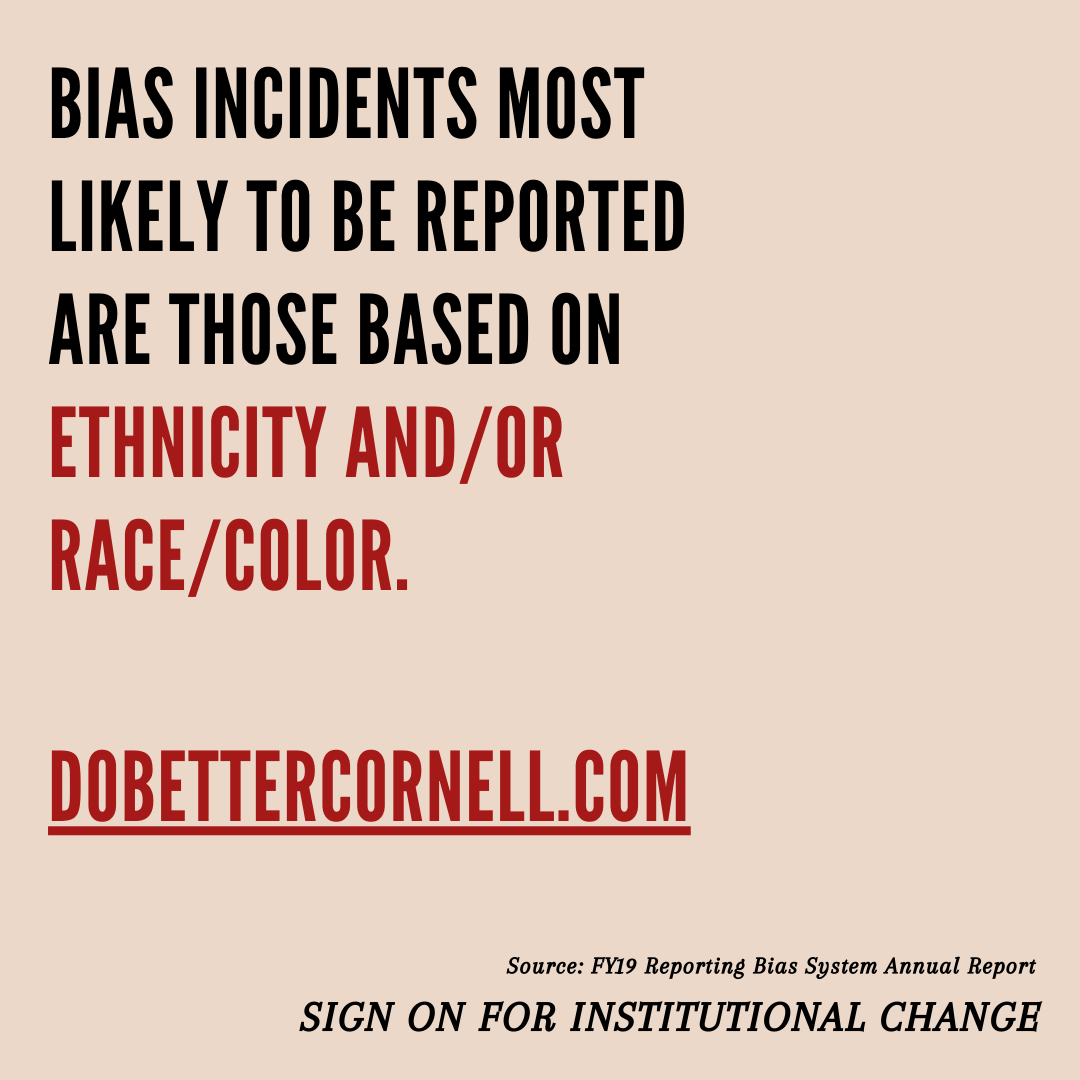 BIAS INCIDENTS MOST LIKELY TO BE REPORTED ARE THOSE BASED ON ETHNICITY AND/OR RACE/COLOR.

DOBETTERCORNELL.COM

Source: FY19 Reporting Bias System Annual Report

SIGN ON FOR INSTITUTIONAL CHANGE