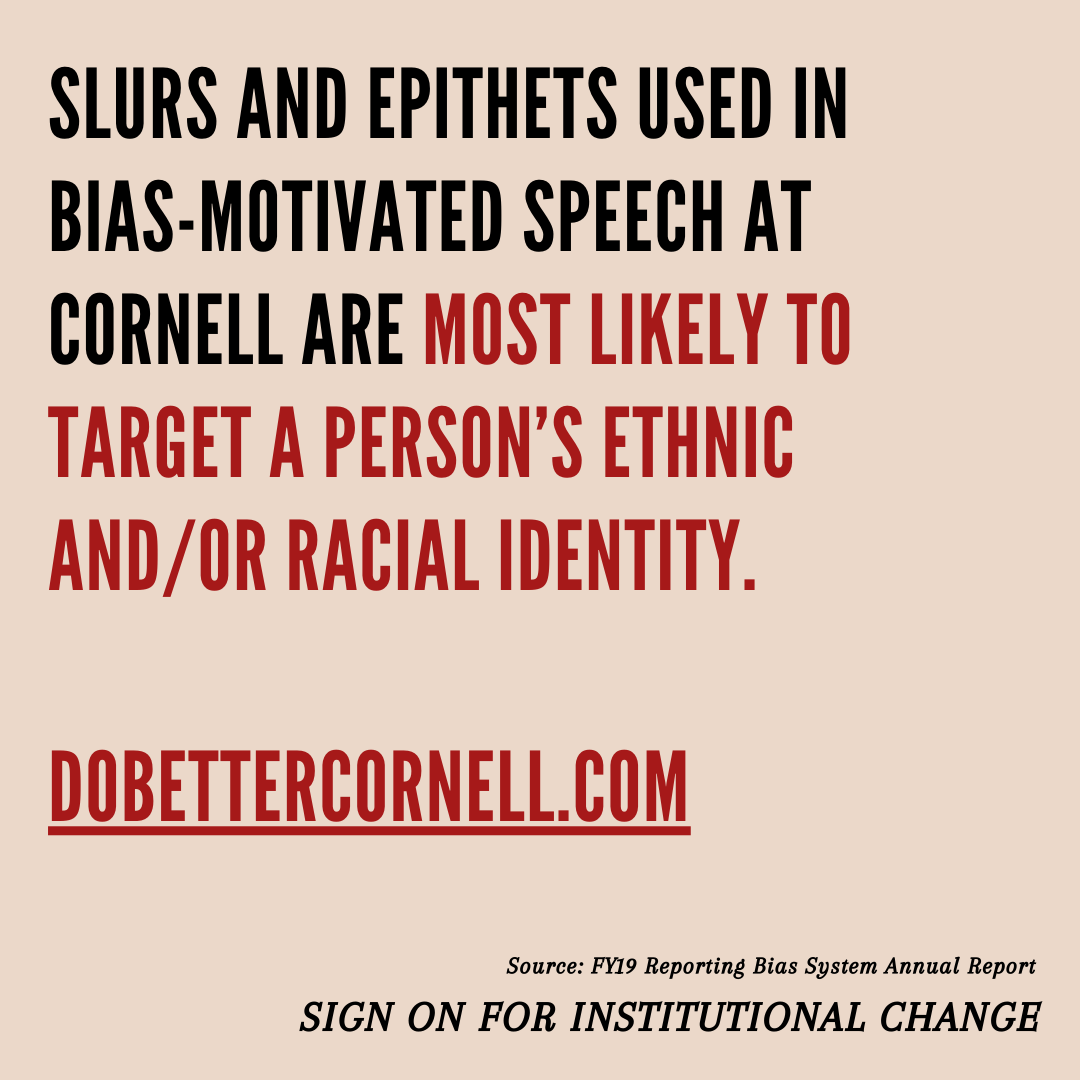 SLURS AND EPITHETS USED IN BIAS-MOTIVATED SPEECH AT CORNELL ARE MOST LIKELY TO TARGET A PERSON'S ETHNIC AND/OR RACIAL IDENTITY.

DOBETTERCORNELL.COM

Source: FY19 Reporting Bias System Annual Report

SIGN ON FOR INSTITUTIONAL CHANGE