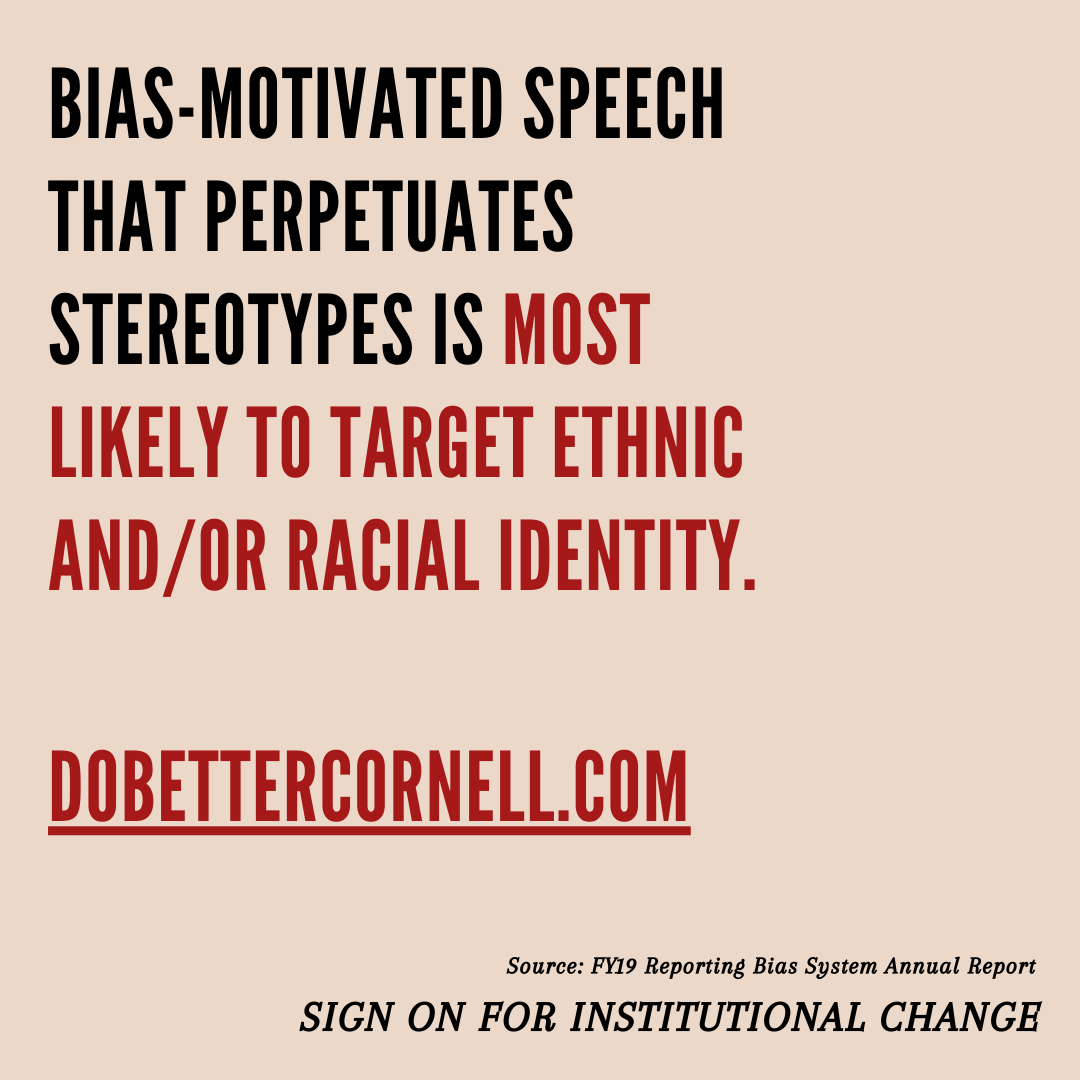 BIAS-MOTIVATED SPEECH THAT PERPETUATES STEREOTYPES IS MOST LIKELY TO TARGET ETHNIC AND/OR RACIAL IDENTITY.

DOBETTERCORNELL.COM

Source: FY19 Reporting Bias System Annual Report

SIGN ON FOR INSTITUTIONAL CHANGE