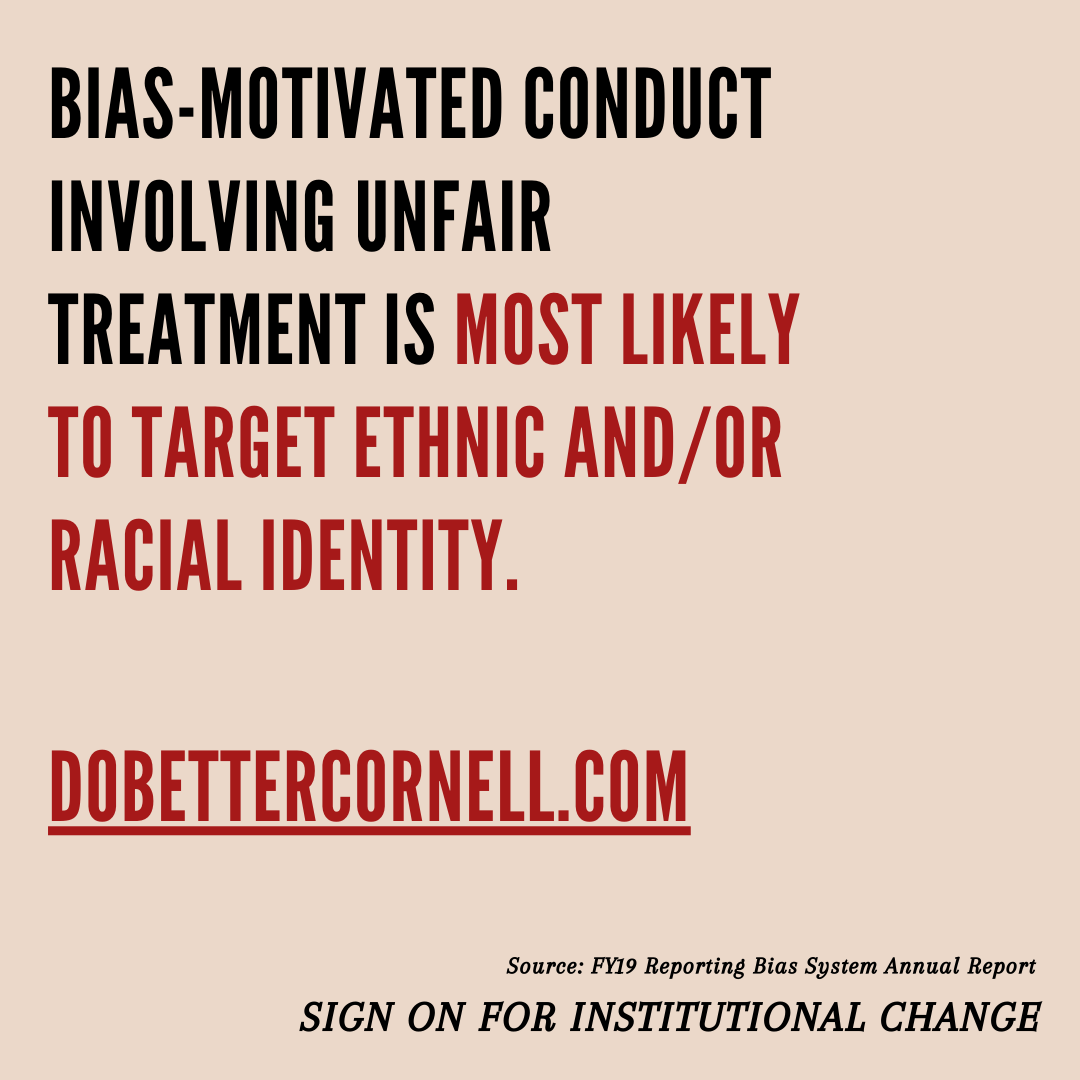 BIAS-MOTIVATED CONDUCT INVOLVING UNFAIR TREATMENT IS MOST LIKELY TO TARGET ETHNIC AND/OR RACIAL IDENTITY.

DOBETTERCORNELL.COM

Source: FY19 Reporting Bias System Annual Report

SIGN ON FOR INSTITUTIONAL CHANGE