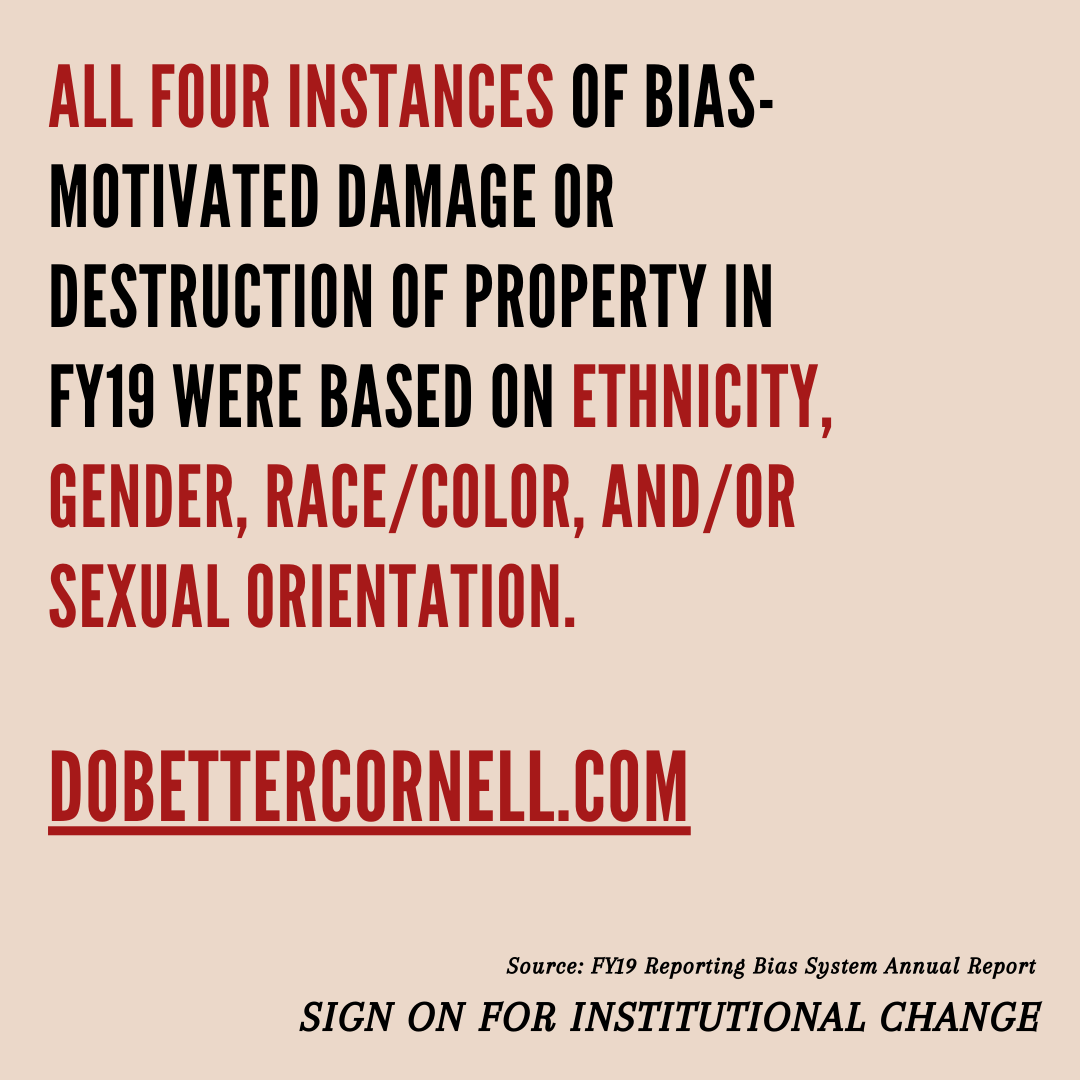 ALL FOUR INSTANCES OF BIAS-MOTIVATED DAMAGE OR DESTRUCTION OF PROPERTY IN FY19 WERE BASED ON ETHNICITY, GENDER, RACE/COLOR, AND/OR SEXUAL ORIENTATION.

DOBETTERCORNELL.COM

Source: FY19 Reporting Bias System Annual Report

SIGN ON FOR INSTITUTIONAL CHANGE