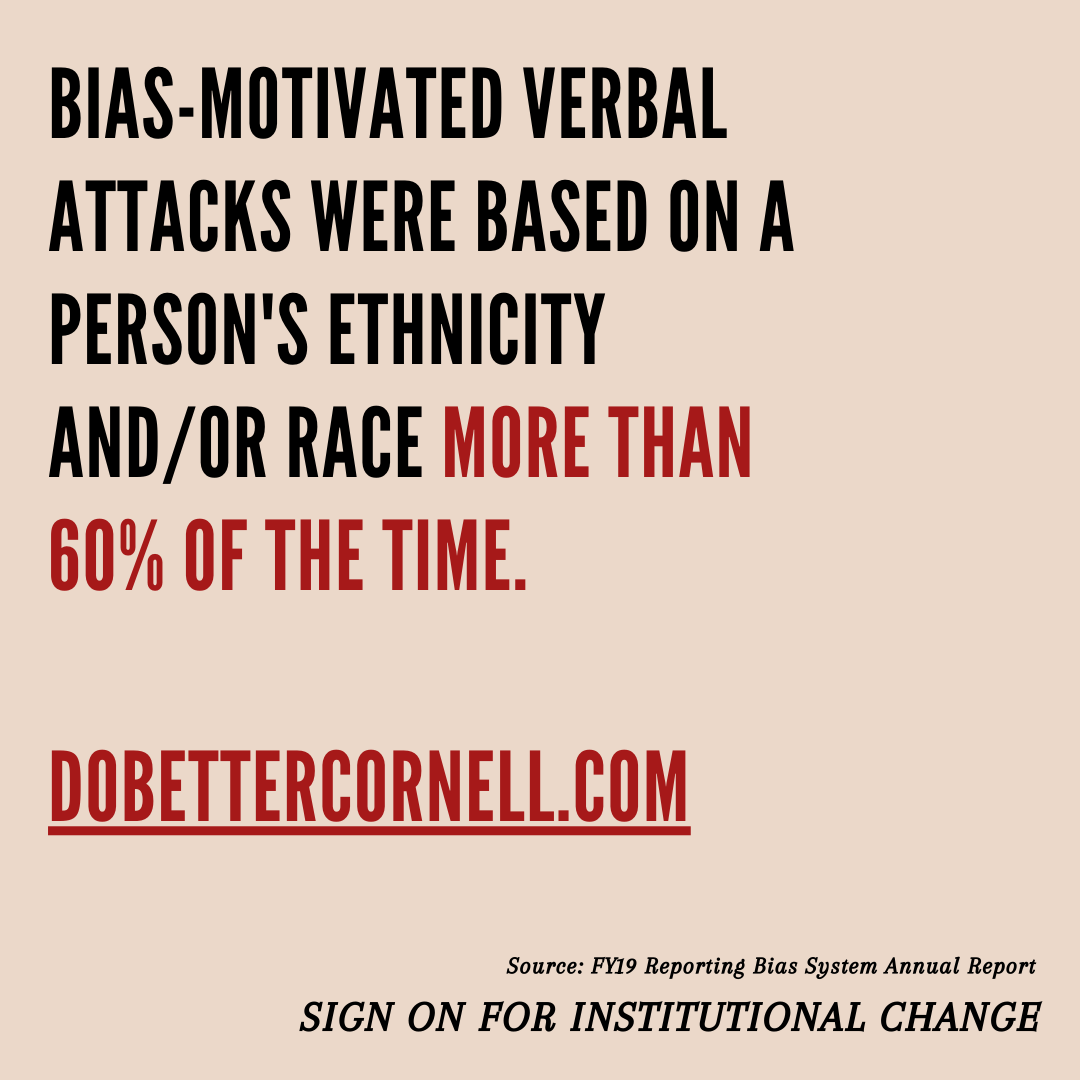 BIAS-MOTIVATED VERBAL ATTACKS WERE BASED ON A PERSON'S ETHNICITY AND/OR RACE MORE THAN 60% OF THE TIME.

DOBETTERCORNELL.COM

Source: FY19 Reporting Bias System Annual Report

SIGN ON FOR INSTITUTIONAL CHANGE