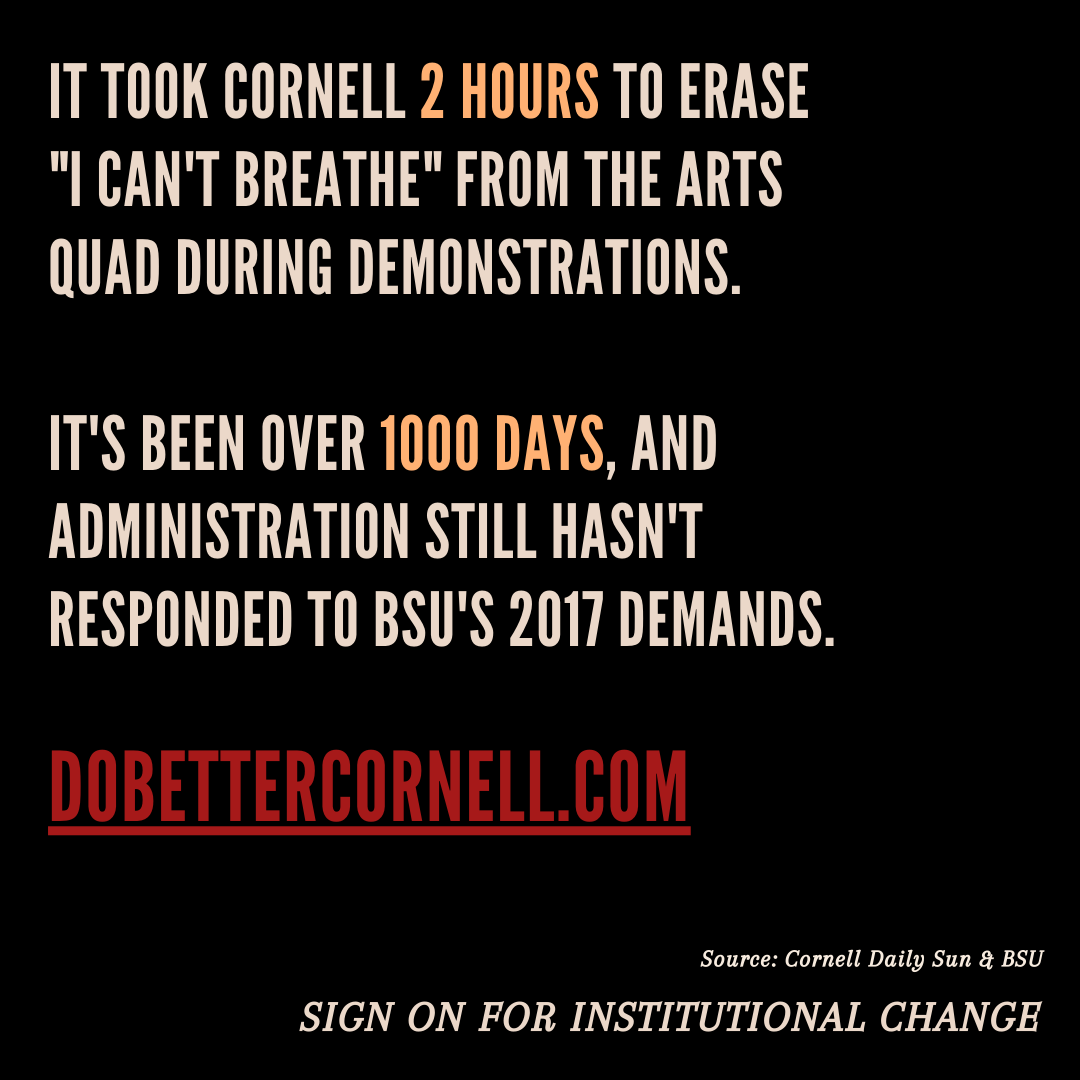 IT TOOK CORNELL 2 HOURS TO ERASE "I CAN'T BREATHE" FROM THE ARTS QUAD DURING DEMONSTRATIONS.

IT'S BEEN OVER 1000 DAYS, AND ADMINISTRATION STILL HASN'T RESPONDED TO BSU'S 2017 DEMANDS.

DOBETTERCORNELL.COM

Source: Cornell Daily Sun & BSU

SIGN ON FOR INSTITUTIONAL CHANGE