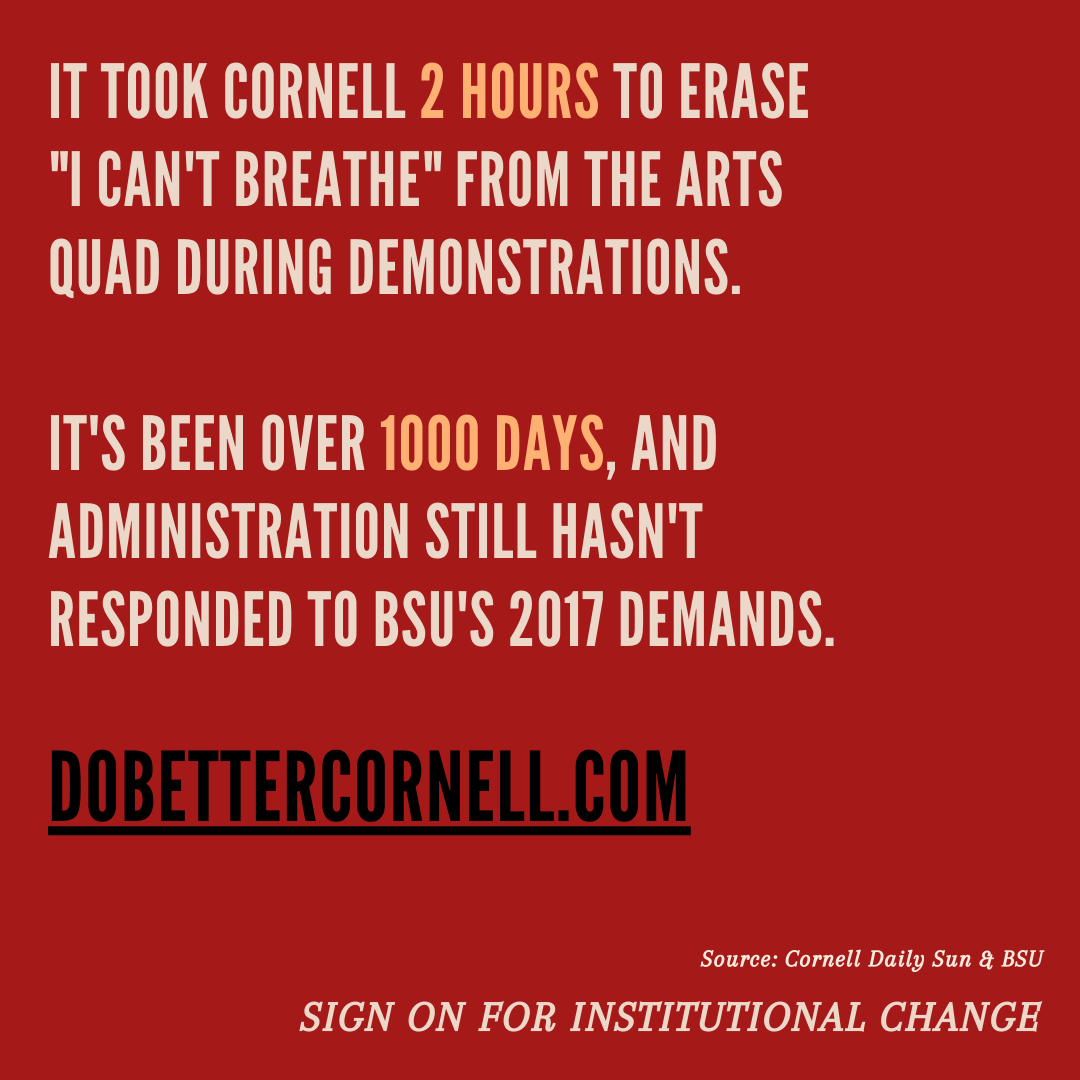 IT TOOK CORNELL 2 HOURS TO ERASE "I CAN'T BREATHE" FROM THE ARTS QUAD DURING DEMONSTRATIONS.

IT'S BEEN OVER 1000 DAYS, AND ADMINISTRATION STILL HASN'T RESPONDED TO BSU'S 2017 DEMANDS.

DOBETTERCORNELL.COM

Source: Cornell Daily Sun & BSU

SIGN ON FOR INSTITUTIONAL CHANGE