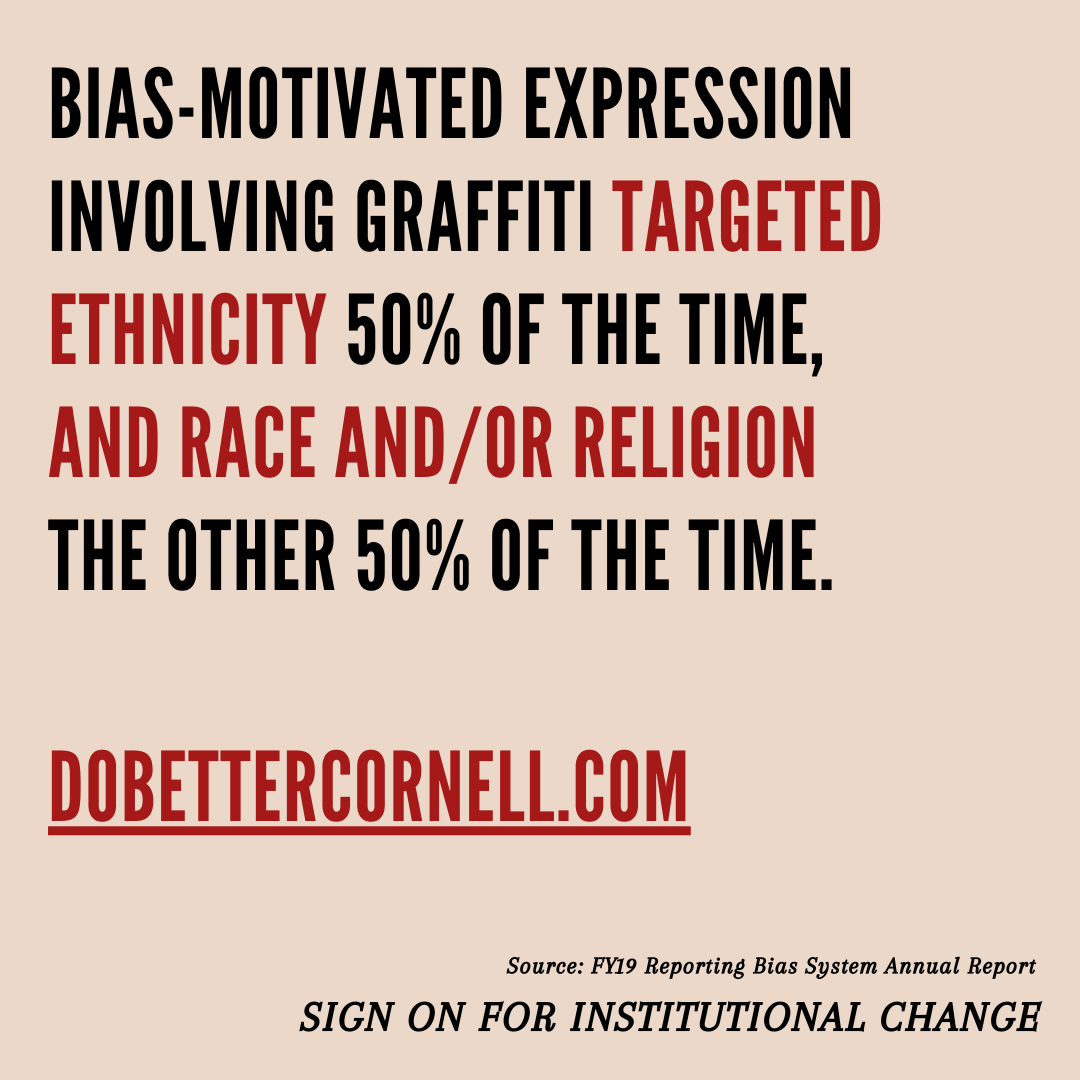 BIAS-MOTIVATED EXPRESSION INVOLVING GRAFFITI TARGETED ETHNICITY 50% OF THE TIME, AND RACE AND/OR RELIGION THE OTHER 50% OF THE TIME.

DOBETTERCORNELL.COM

Source: FY19 Reporting Bias System Annual Report

SIGN ON FOR INSTITUTIONAL CHANGE