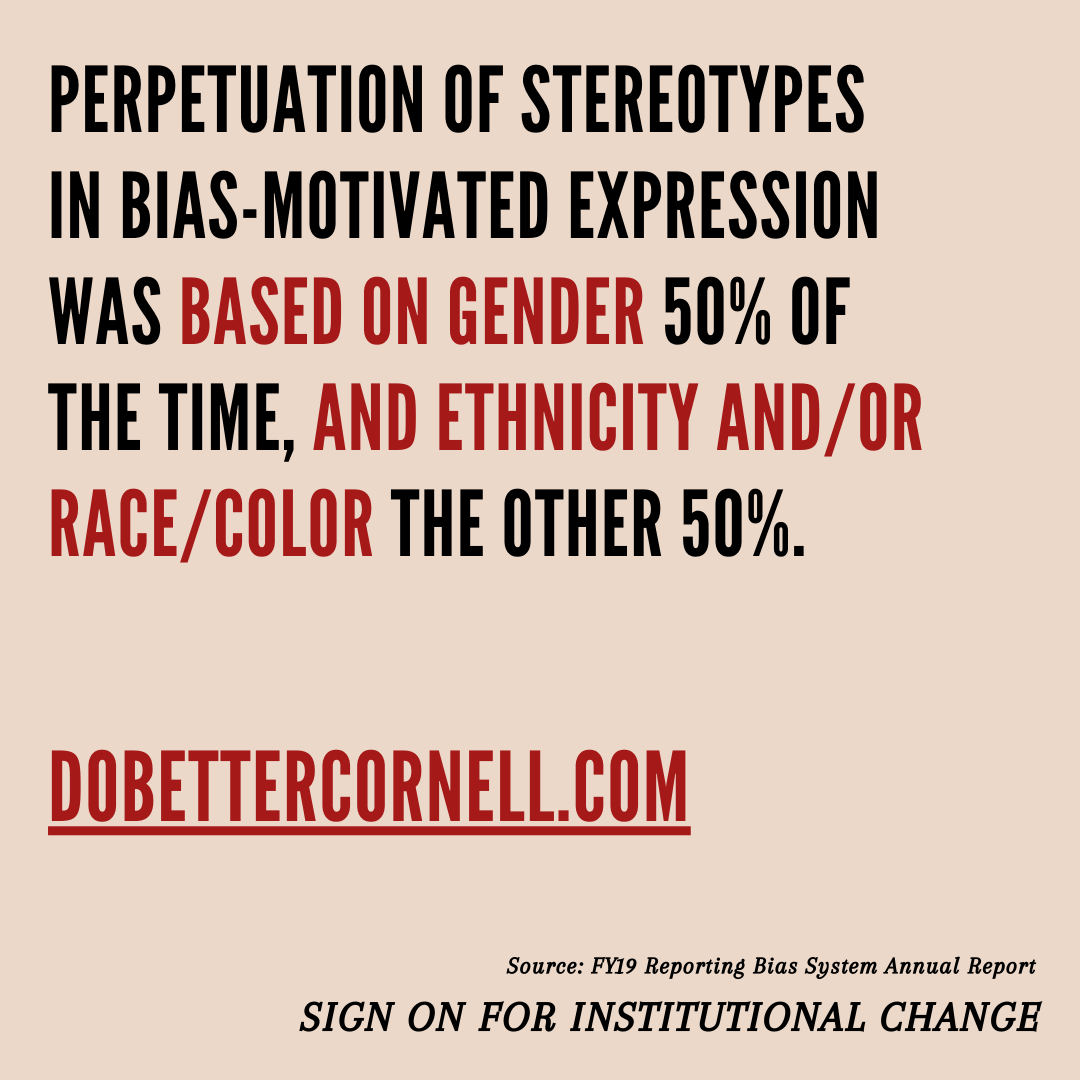 PERPETUATION OF STEREOTYPES IN BIAS-MOTIVATED EXPRESSION WAS BASED ON GENDER 50% OF THE TIME, AND ETHNICITY AND/OR RACE/COLOR THE OTHER 50%.

DOBETTERCORNELL.COM

Source: FY19 Reporting Bias System Annual Report

SIGN ON FOR INSTITUTIONAL CHANGE