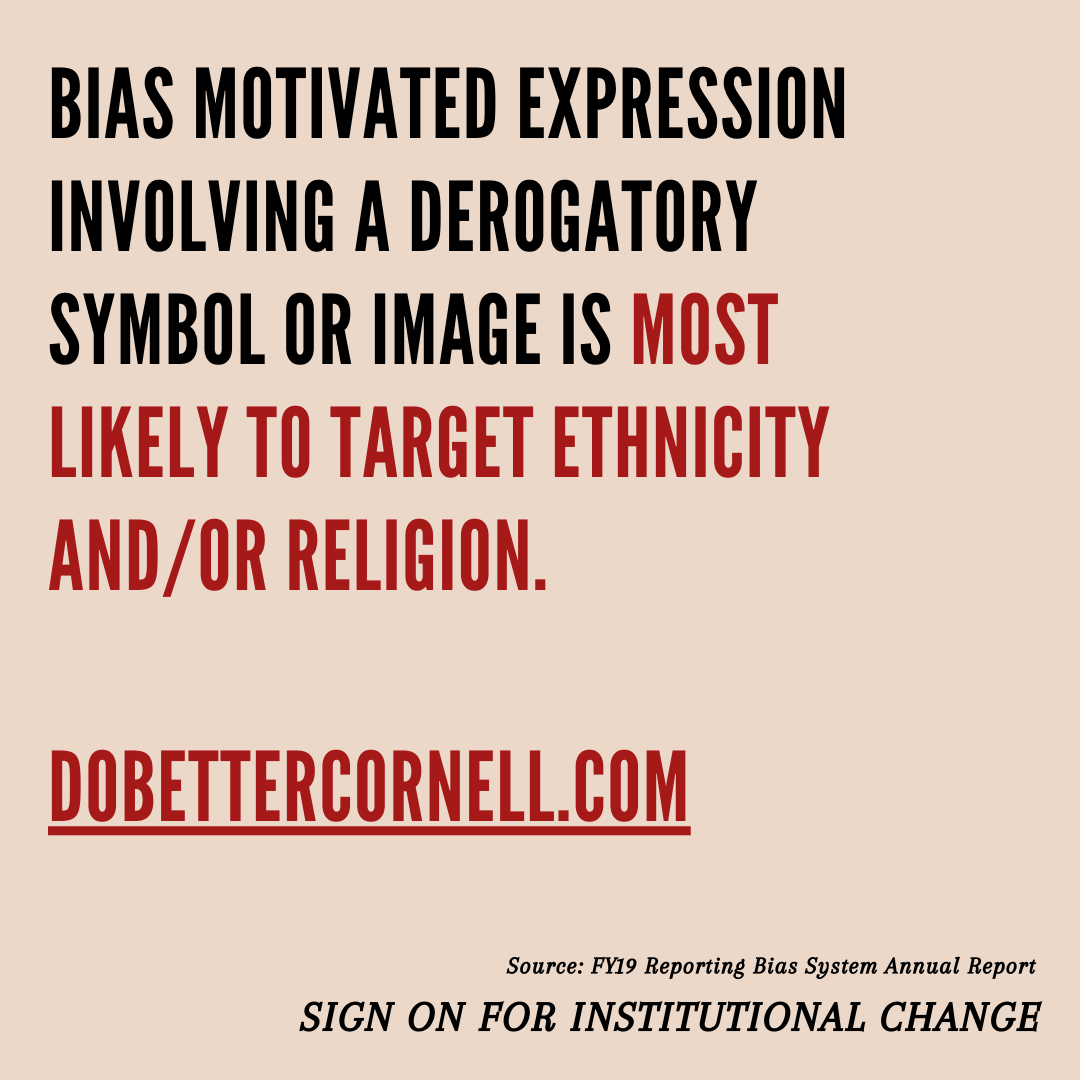 BIAS MOTIVATED EXPRESSION INVOLVING A DEROGATORY SYMBOL OR IMAGE IS MOST LIKELY TO TARGET ETHNICITY AND/OR RELIGION.

DOBETTERCORNELL.COM

Source: FY19 Reporting Bias System Annual Report

SIGN ON FOR INSTITUTIONAL CHANGE