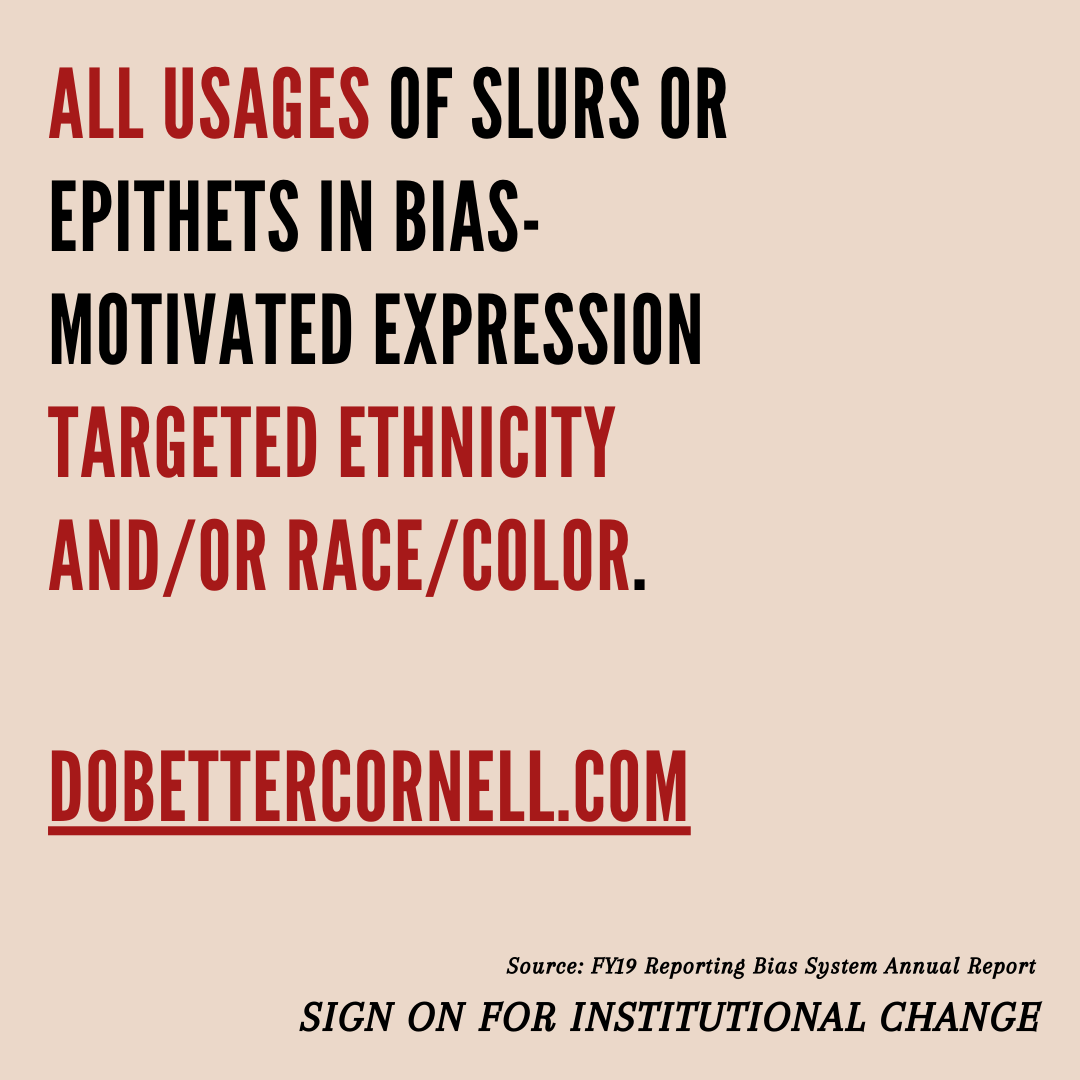 ALL USAGES OF SLURS OR EPITHETS IN BIAS-MOTIVATED EXPRESSION TARGETED ETHNICITY AND/OR RACE/COLOR.

DOBETTERCORNELL.COM

Source: FY19 Reporting Bias System Annual Report

SIGN ON FOR INSTITUTIONAL CHANGE