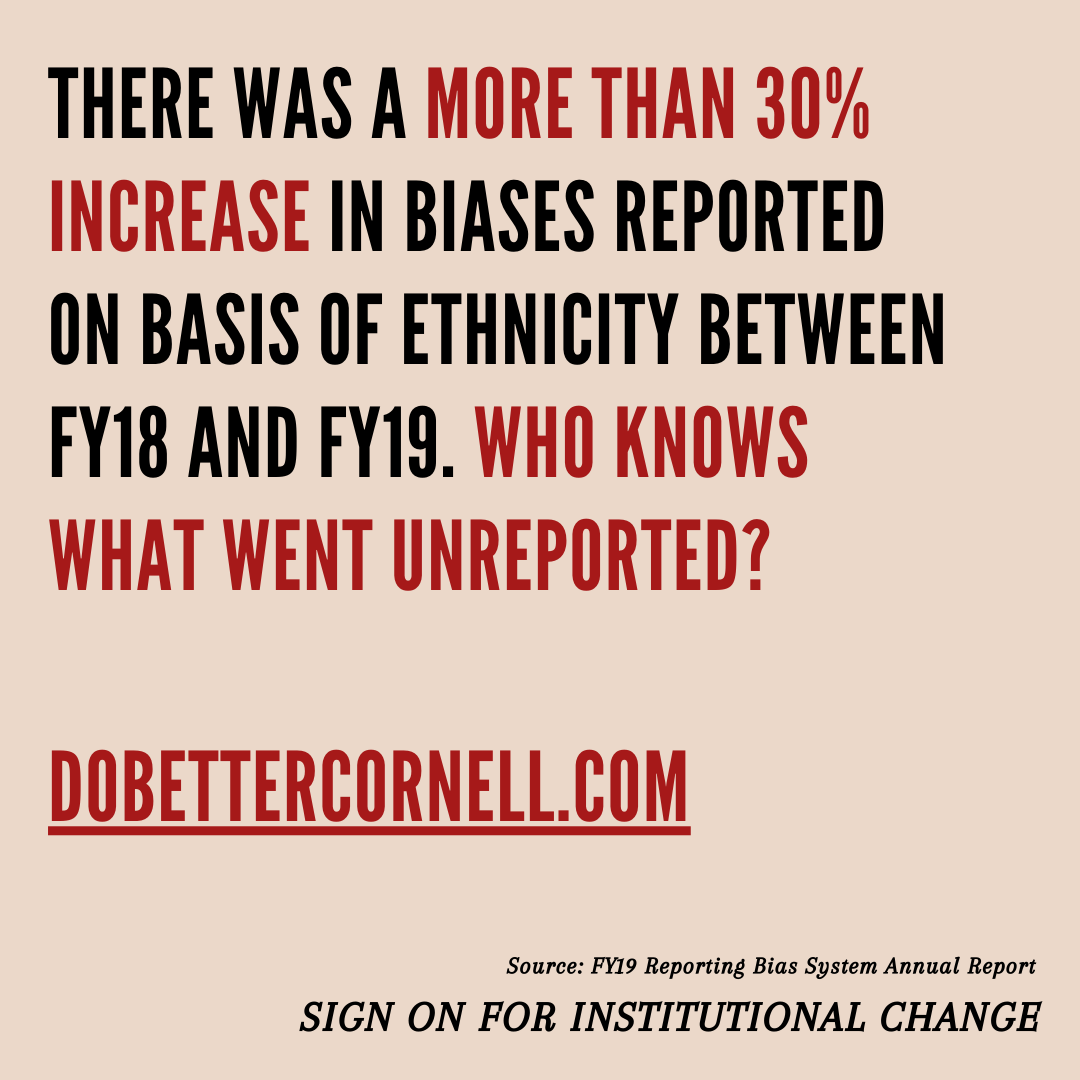 THERE WAS A MORE THAN 30% INCREASE IN BIASES REPORTED ON BASIS OF ETHNICITY BETWEEN FY18 AND FY19. WHO KNOWS WHAT WENT UNREPORTED?

DOBETTERCORNELL.COM

Source: FY19 Reporting Bias System Annual Report

SIGN ON FOR INSTITUTIONAL CHANGE