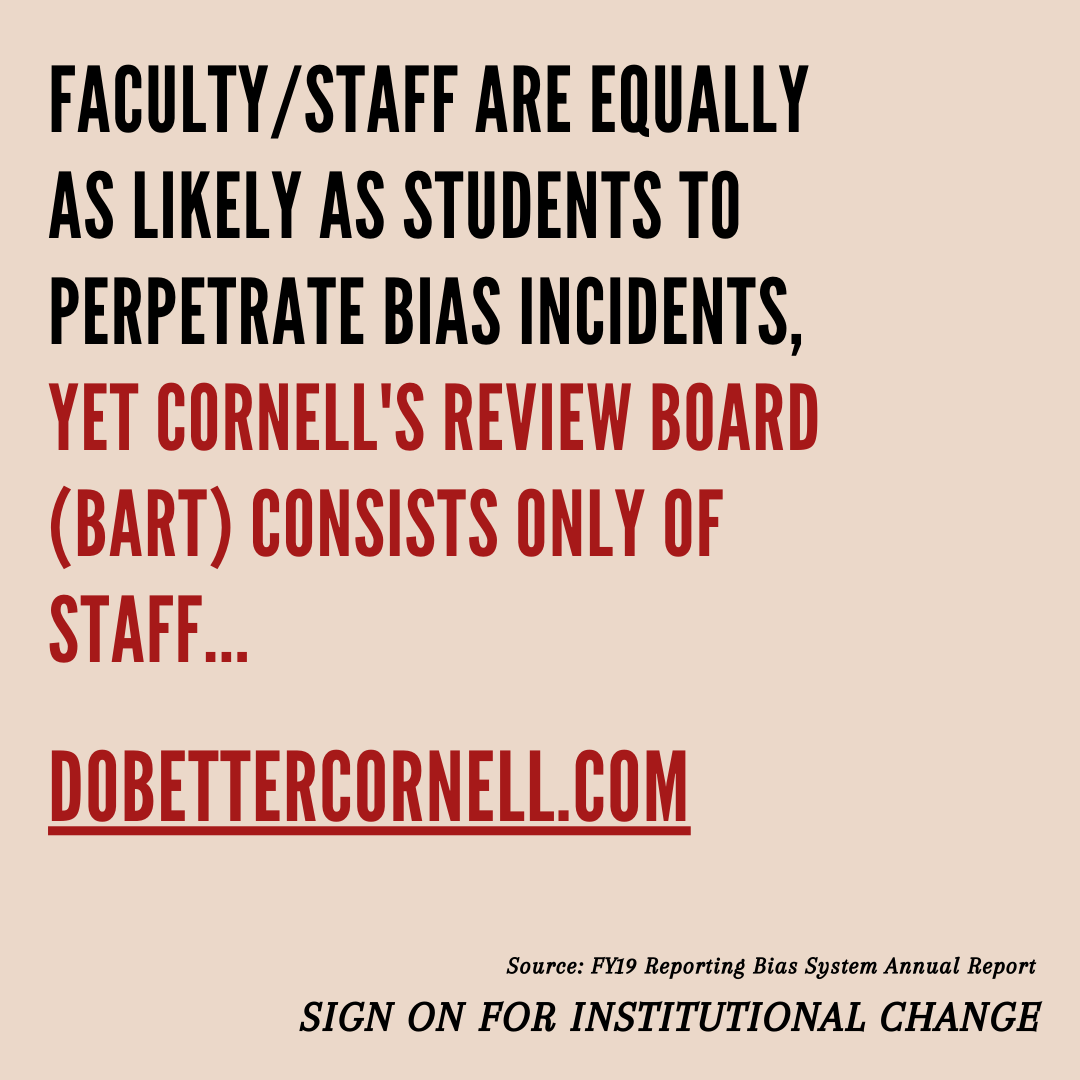 FACULTY/STAFF ARE EQUALLY AS LIKELY AS STUDENTS TO PERPETRATE BIAS INCIDENTS, YET CORNELL'S REVIEW BOARD (BART) CONSISTS ONLY OF STAFF...

DOBETTERCORNELL.COM

Source: FY19 Reporting Bias System Annual Report

SIGN ON FOR INSTITUTIONAL CHANGE