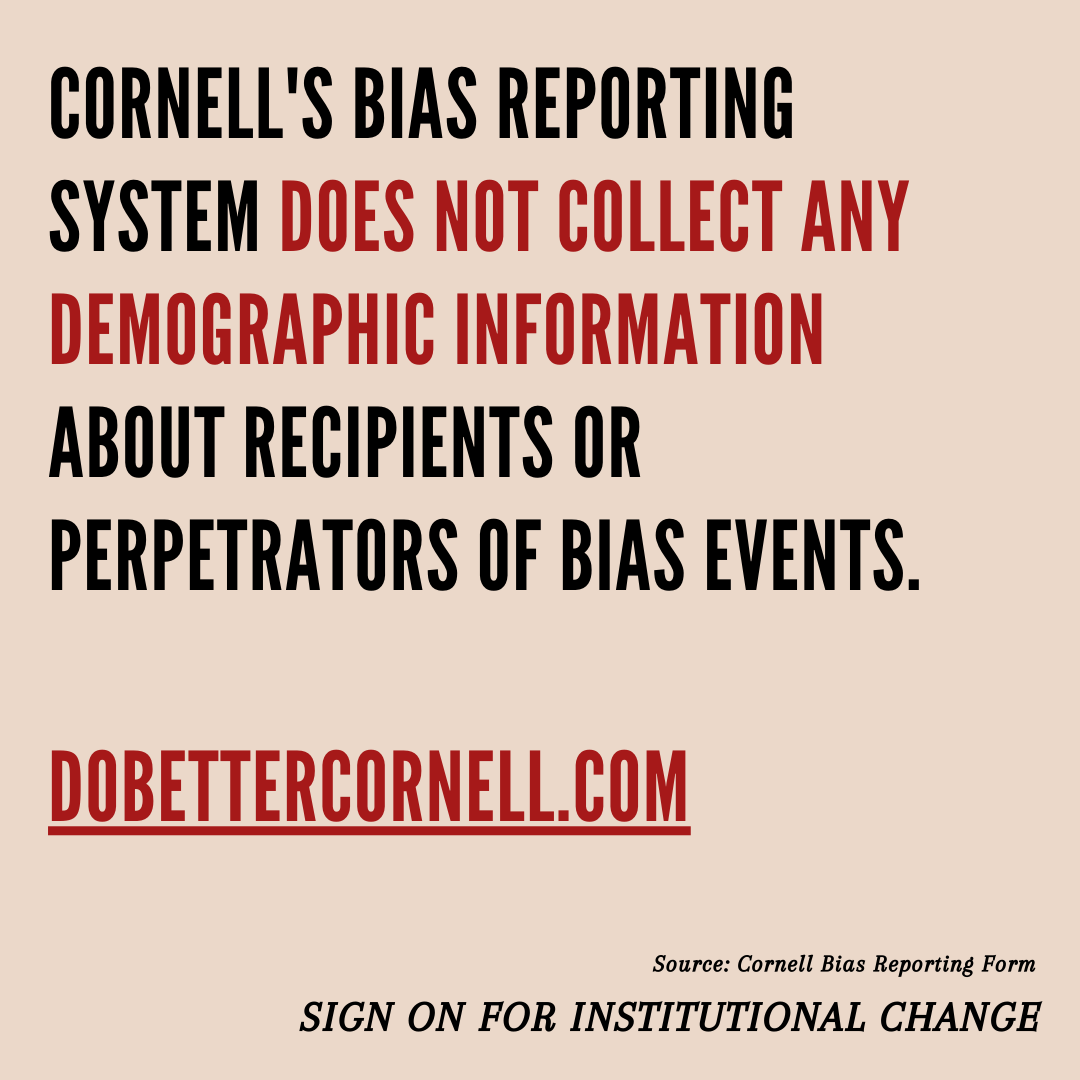 CORNELL'S BIAS REPORTING SYSTEM DOES NOT COLLECT ANY DEMOGRAPHIC INFORMATION ABOUT RECIPIENTS OR PERPETRATORS OF BIAS EVENTS.

DOBETTERCORNELL.COM

Source: Cornell Bias Reporting Form

SIGN ON FOR INSTITUTIONAL CHANGE