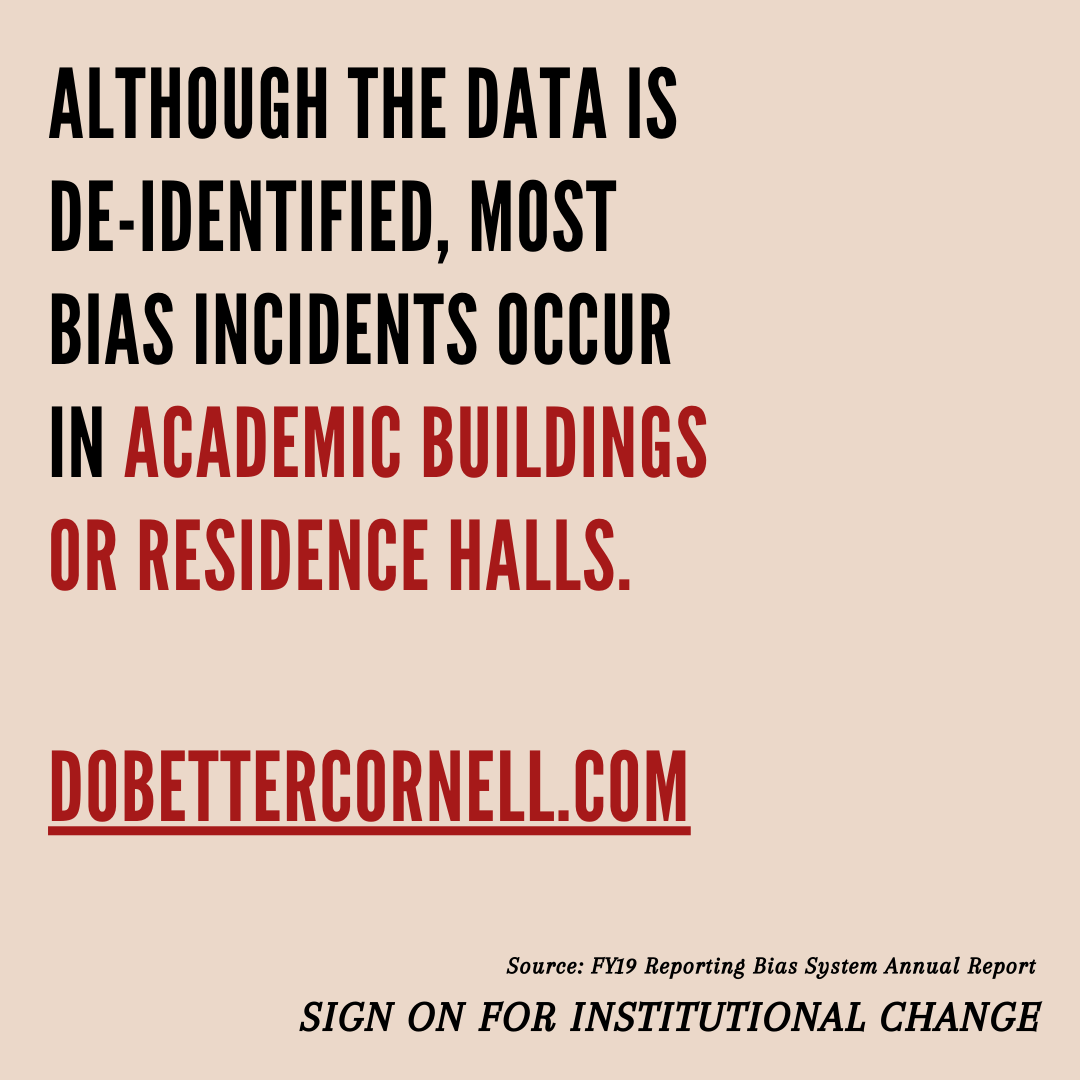 ALTHOUGH THE DATA IS DE-IDENTIFIED, MOST BIAS INCIDENTS OCCUR IN ACADEMIC BUILDINGS OR RESIDENCE HALLS.

DOBETTERCORNELL.COM

Source: FY19 Reporting Bias System Annual Report

SIGN ON FOR INSTITUTIONAL CHANGE