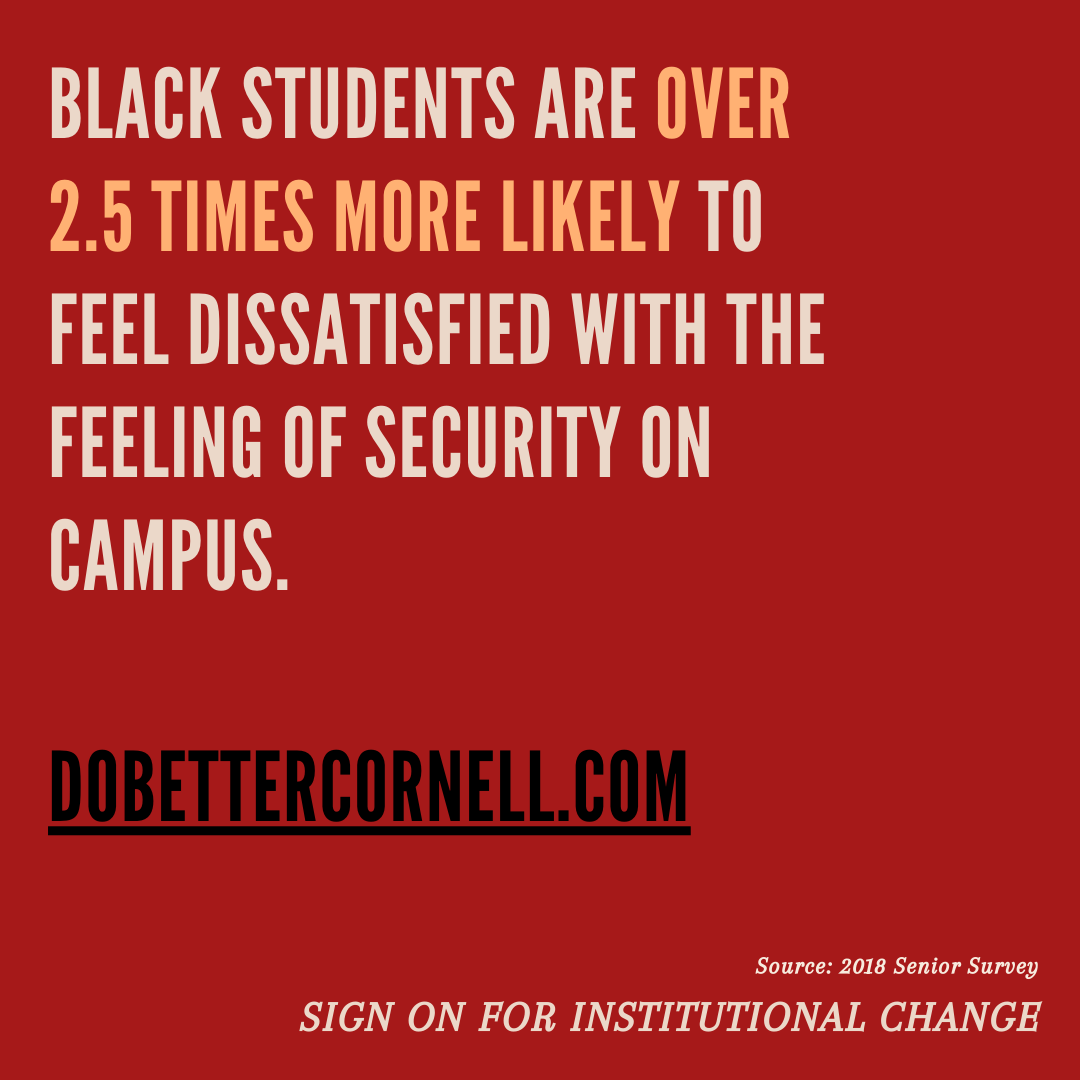 BLACK STUDENTS ARE OVER 2.5 TIMES MORE LIKELY TO FEEL DISSATISFIED WITH THE FEELING OF SECURITY ON CAMPUS.

DOBETTERCORNELL.COM

Source: 2018 Senior Survey

SIGN ON FOR INSTITUTIONAL CHANGE