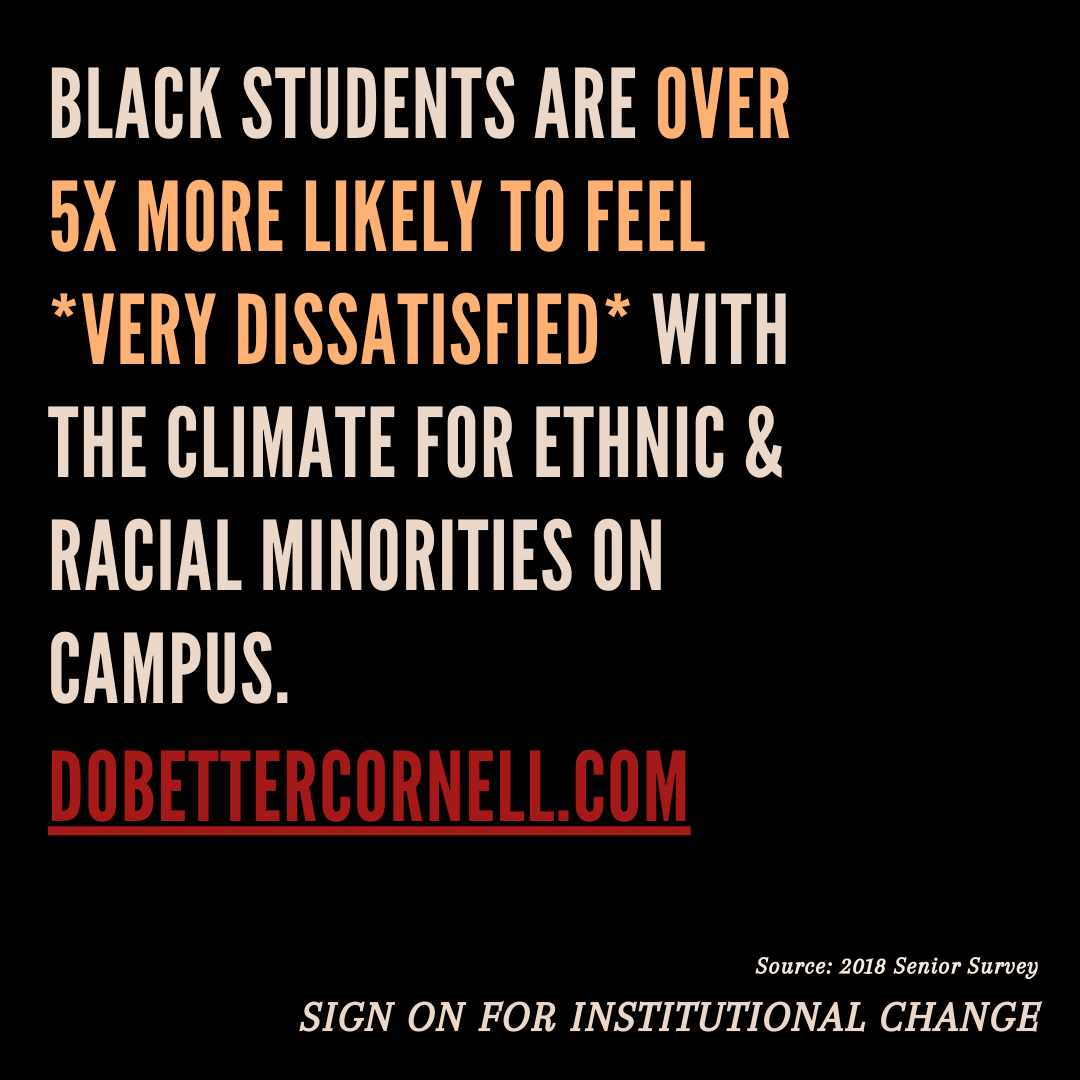 BLACK STUDENTS ARE OVER 5X MORE LIKELY TO FEEL *VERY DISSATISFIED* WITH THE CLIMATE FOR ETHNIC & RACIAL MINORITIES ON CAMPUS.

DOBETTERCORNELL.COM

Source: 2018 Senior Survey

SIGN ON FOR INSTITUTIONAL CHANGE