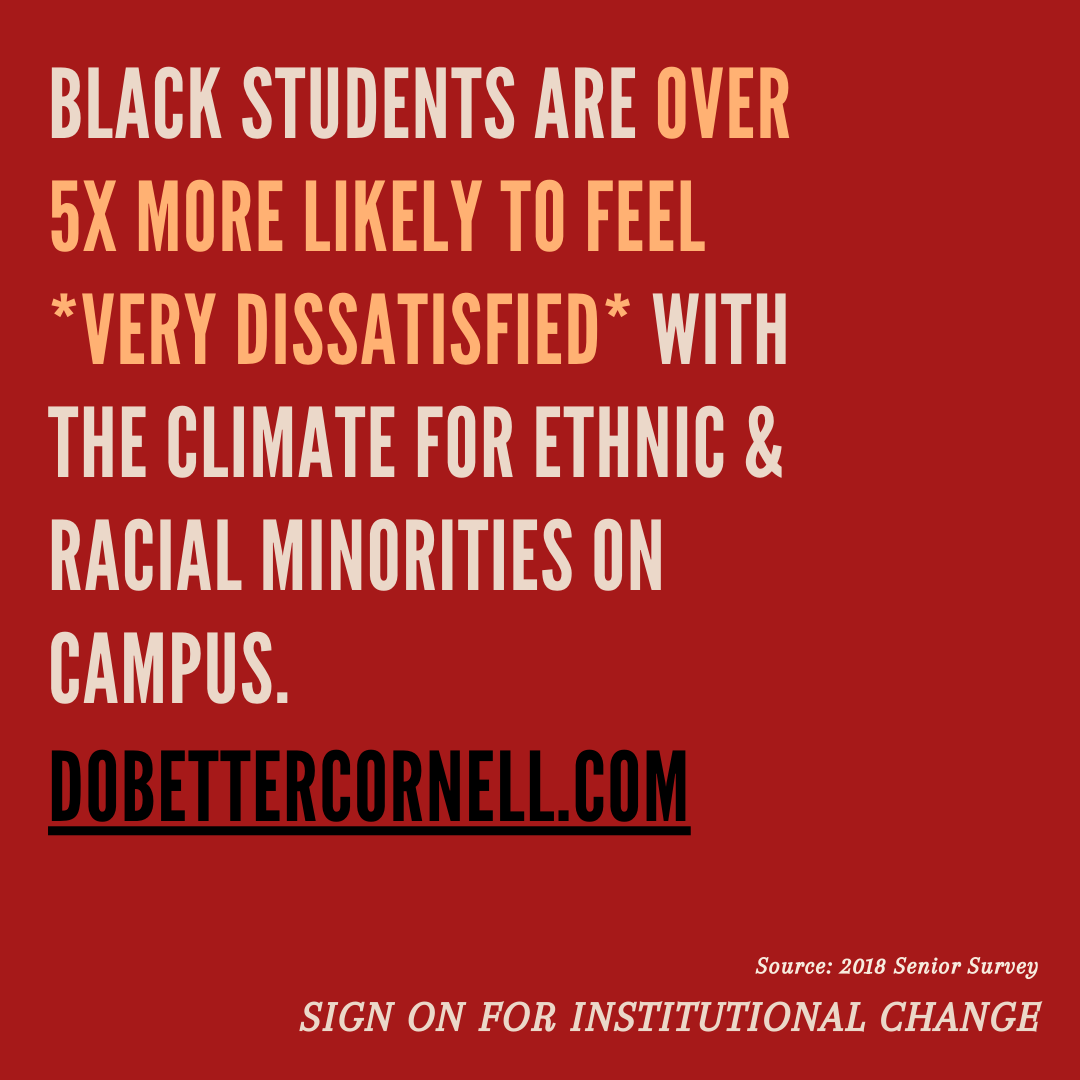 BLACK STUDENTS ARE OVER 5X MORE LIKELY TO FEEL *VERY DISSATISFIED* WITH THE CLIMATE FOR ETHNIC & RACIAL MINORITIES ON CAMPUS.

DOBETTERCORNELL.COM

Source: 2018 Senior Survey

SIGN ON FOR INSTITUTIONAL CHANGE