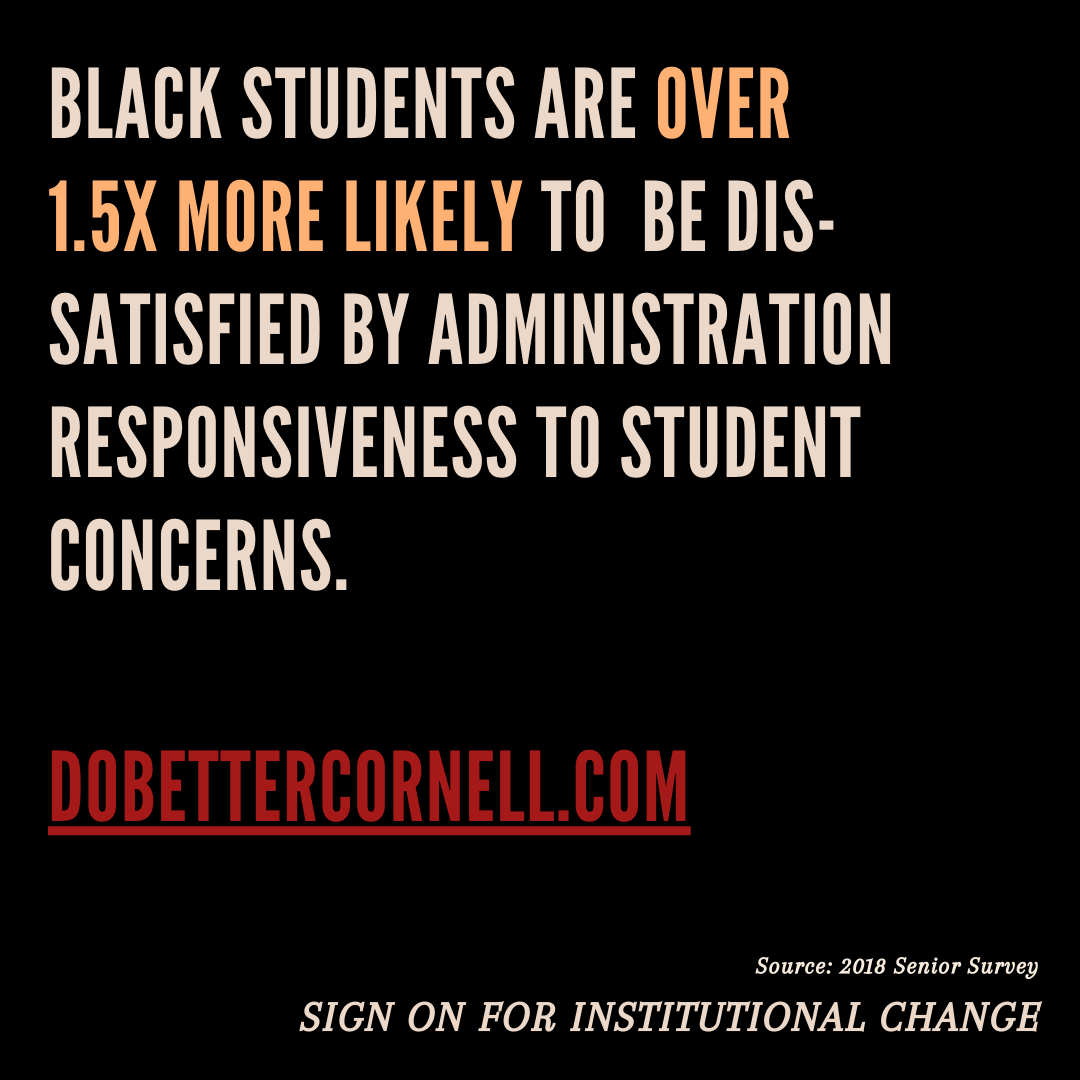 BLACK STUDENTS ARE OVER 1.5X MORE LIKELY TO BE DISSATISFIED BY ADMINISTRATION RESPONSIVENESS TO STUDENT CONCERNS.

DOBETTERCORNELL.COM

Source: 2018 Senior Survey

SIGN ON FOR INSTITUTIONAL CHANGE