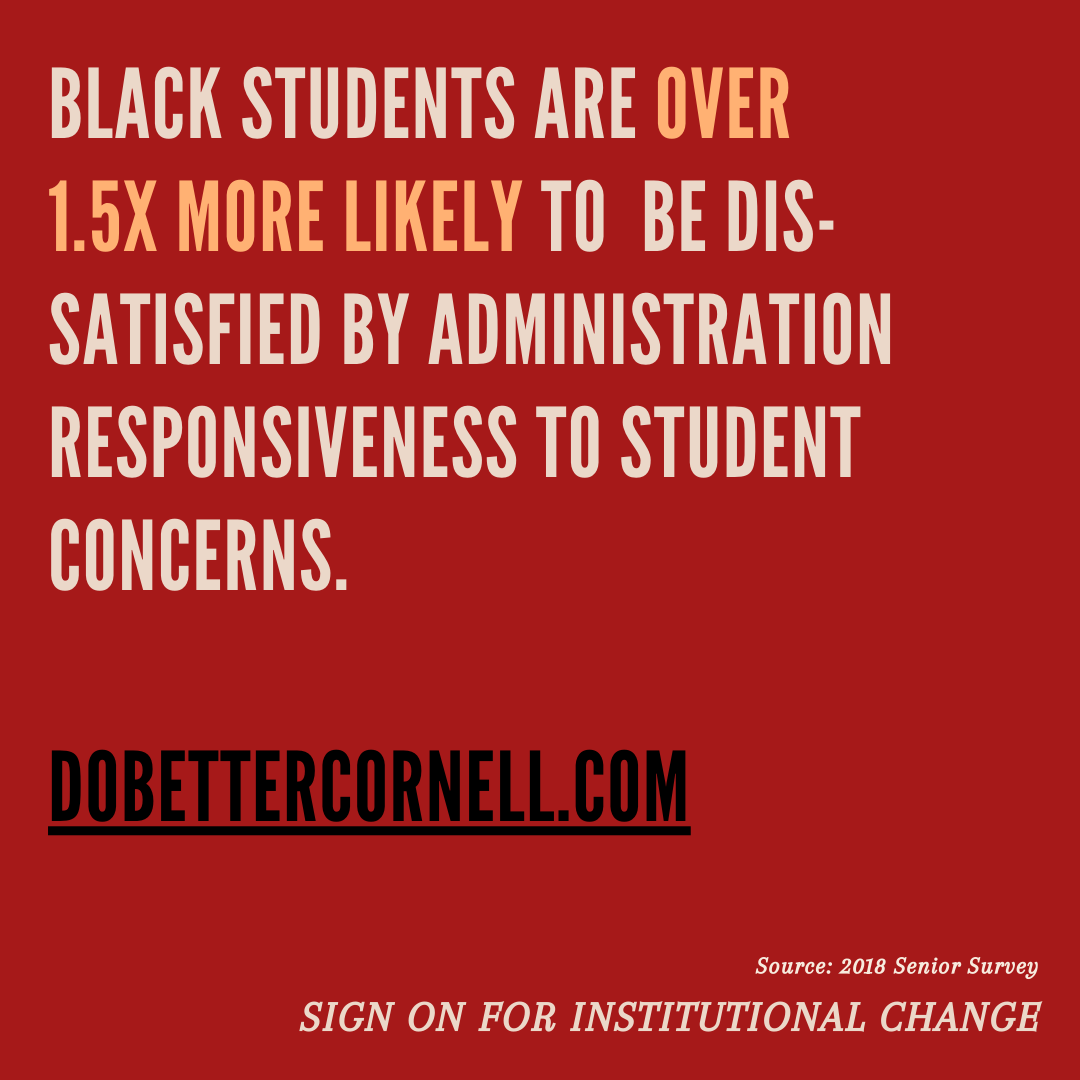 BLACK STUDENTS ARE OVER 1.5X MORE LIKELY TO BE DISSATISFIED BY ADMINISTRATION RESPONSIVENESS TO STUDENT CONCERNS.

DOBETTERCORNELL.COM

Source: 2018 Senior Survey

SIGN ON FOR INSTITUTIONAL CHANGE