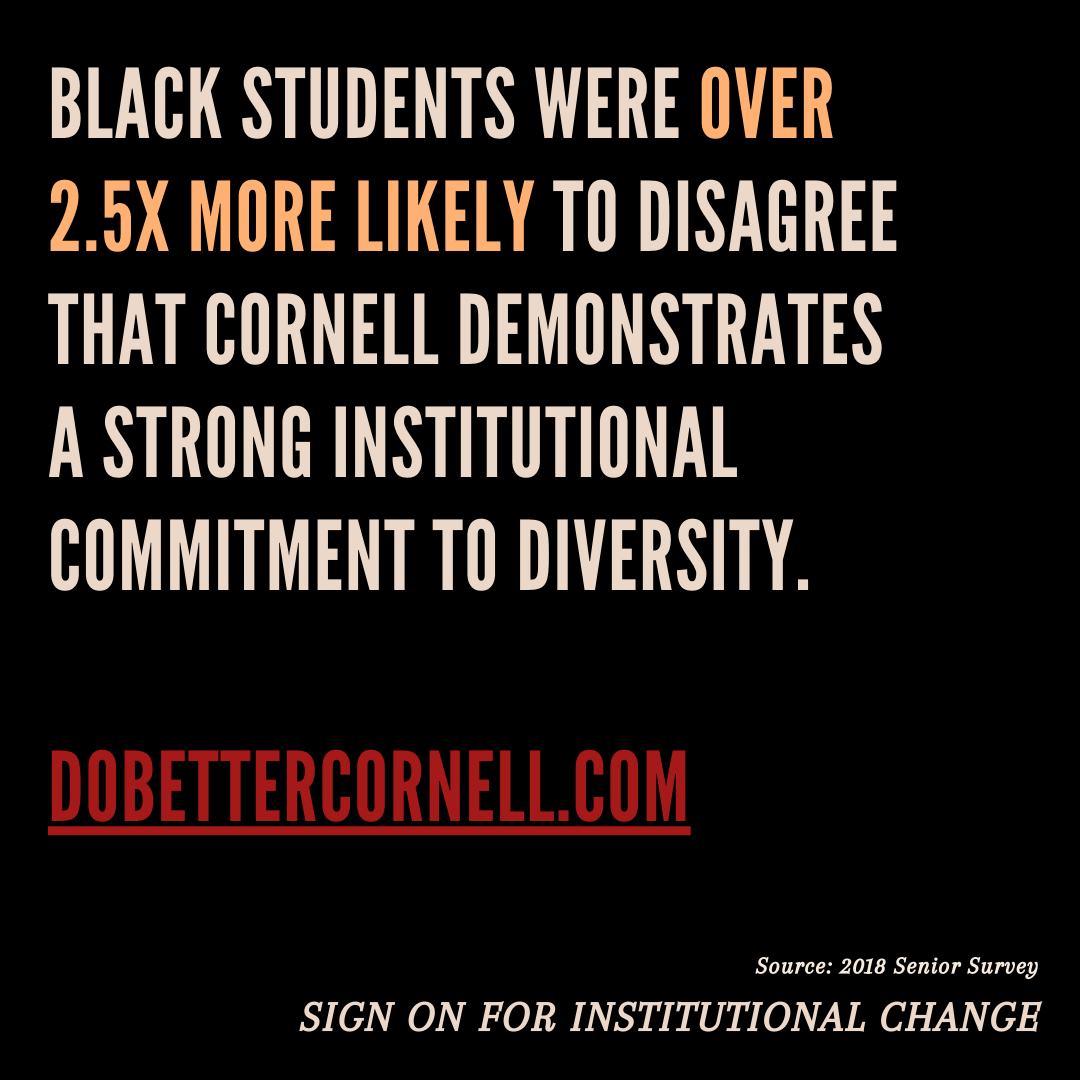 BLACK STUDENTS WERE OVER 2.5X MORE LIKELY TO DISAGREE THAT CORNELL DEMONSTRATES A STRONG INSTITUTIONAL COMMITMENT TO DIVERSITY.

DOBETTERCORNELL.COM

Source: 2018 Senior Survey

SIGN ON FOR INSTITUTIONAL CHANGE