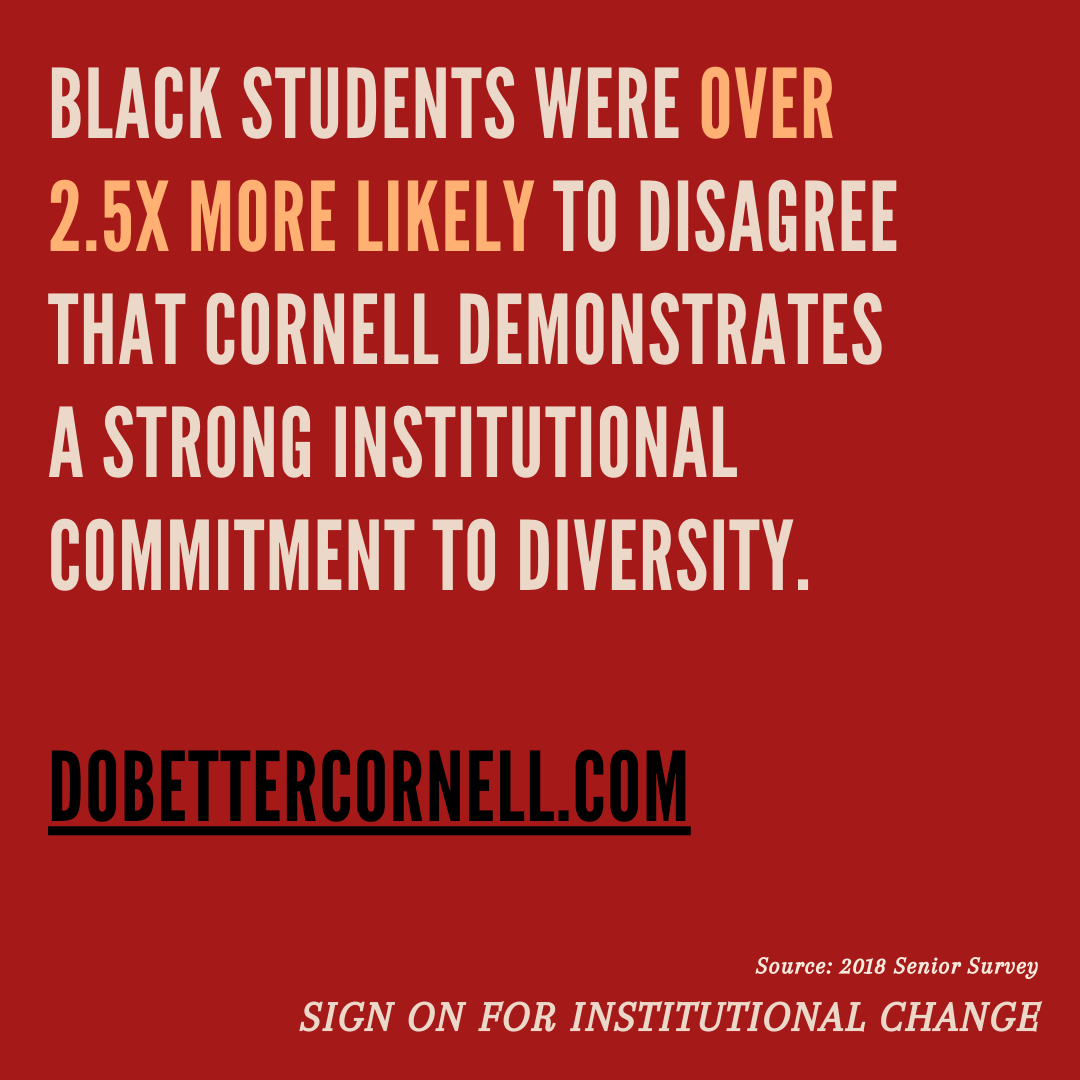 BLACK STUDENTS WERE OVER 2.5X MORE LIKELY TO DISAGREE THAT CORNELL DEMONSTRATES A STRONG INSTITUTIONAL COMMITMENT TO DIVERSITY.

DOBETTERCORNELL.COM

Source: 2018 Senior Survey

SIGN ON FOR INSTITUTIONAL CHANGE