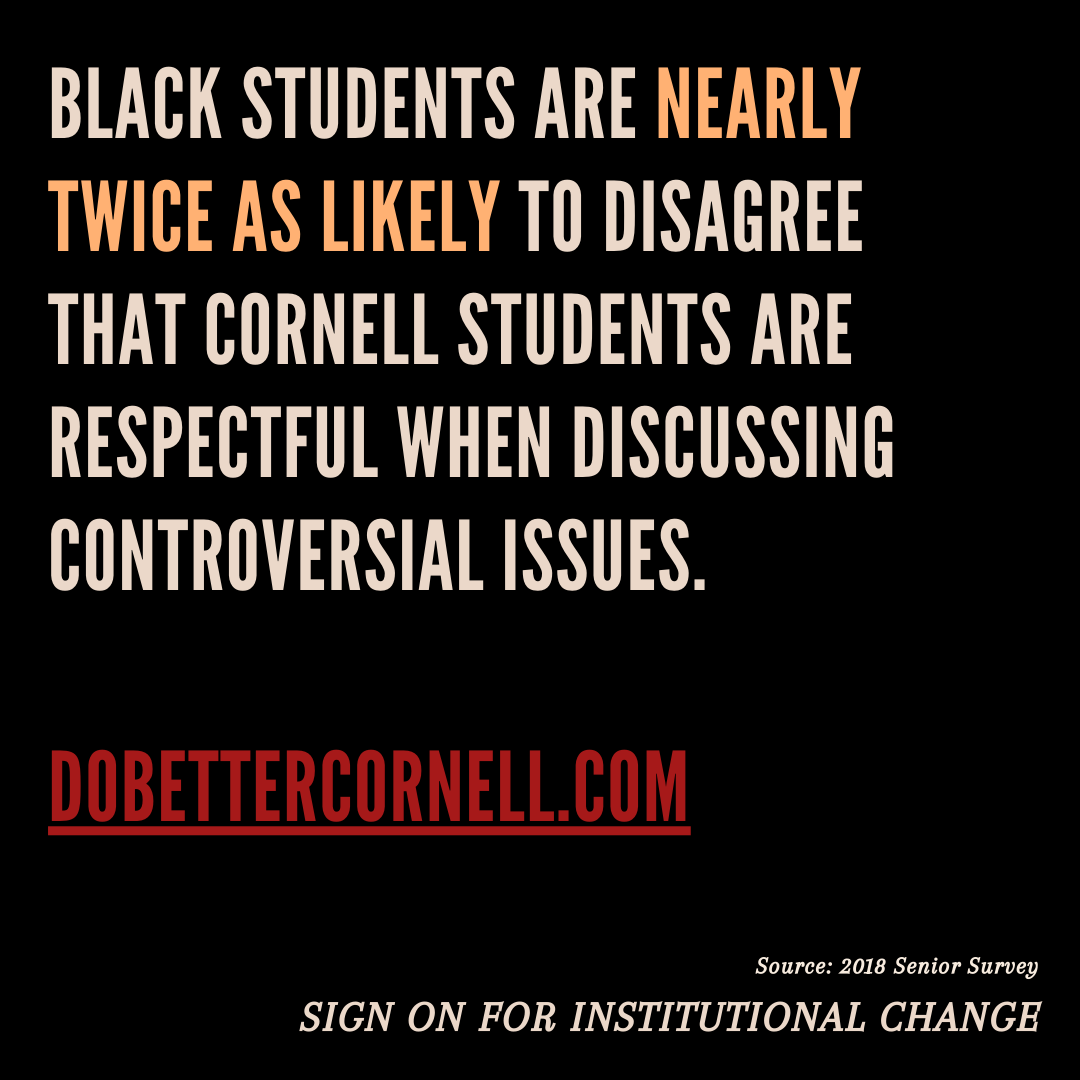 BLACK STUDENTS ARE NEARLY TWICE AS LIKELY TO DISAGREE THAT CORNELL STUDENTS ARE RESPECTFUL WHEN DISCUSSING CONTROVERSIAL ISSUES.

DOBETTERCORNELL.COM

Source: 2018 Senior Survey

SIGN ON FOR INSTITUTIONAL CHANGE