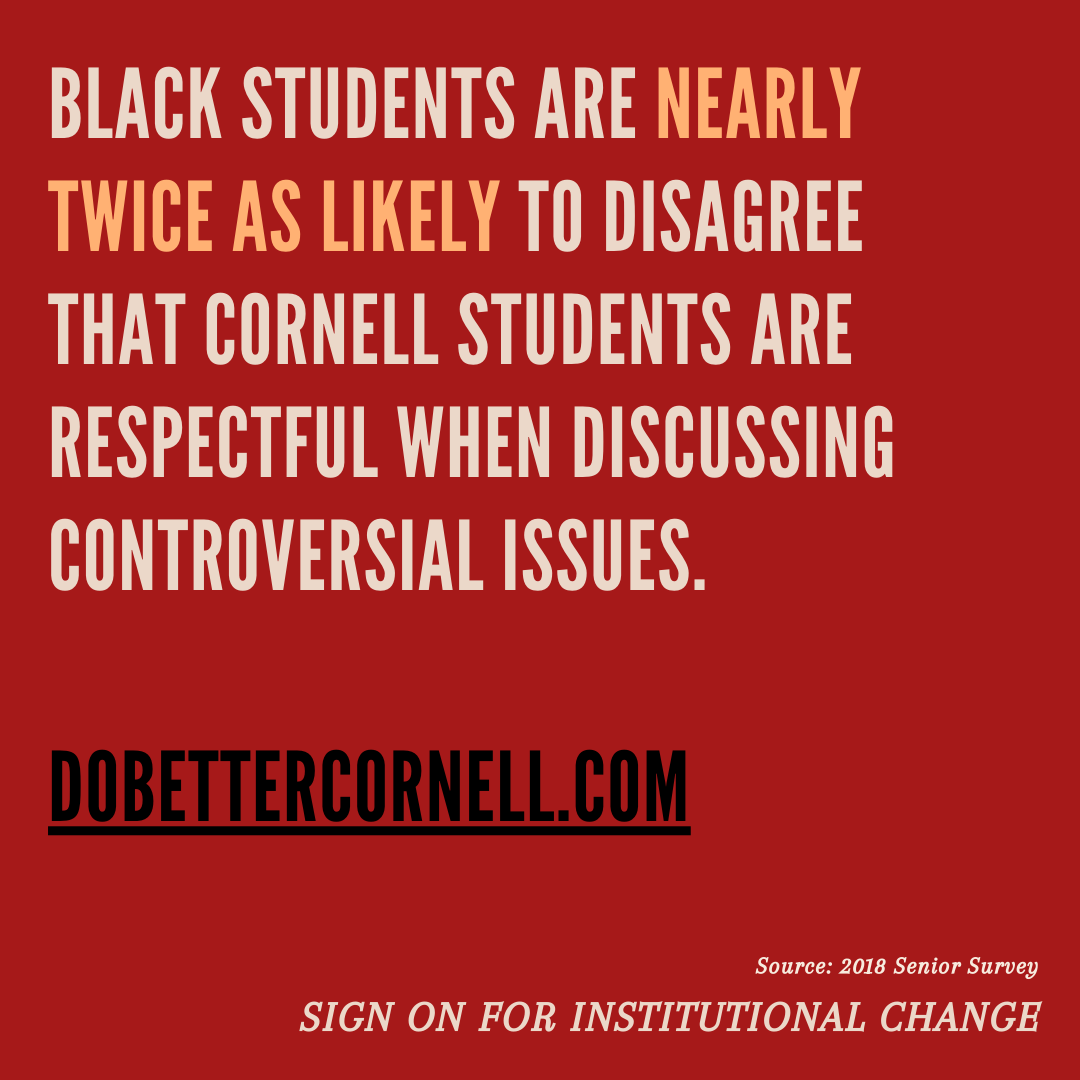 BLACK STUDENTS ARE NEARLY TWICE AS LIKELY TO DISAGREE THAT CORNELL STUDENTS ARE RESPECTFUL WHEN DISCUSSING CONTROVERSIAL ISSUES.

DOBETTERCORNELL.COM

Source: 2018 Senior Survey

SIGN ON FOR INSTITUTIONAL CHANGE