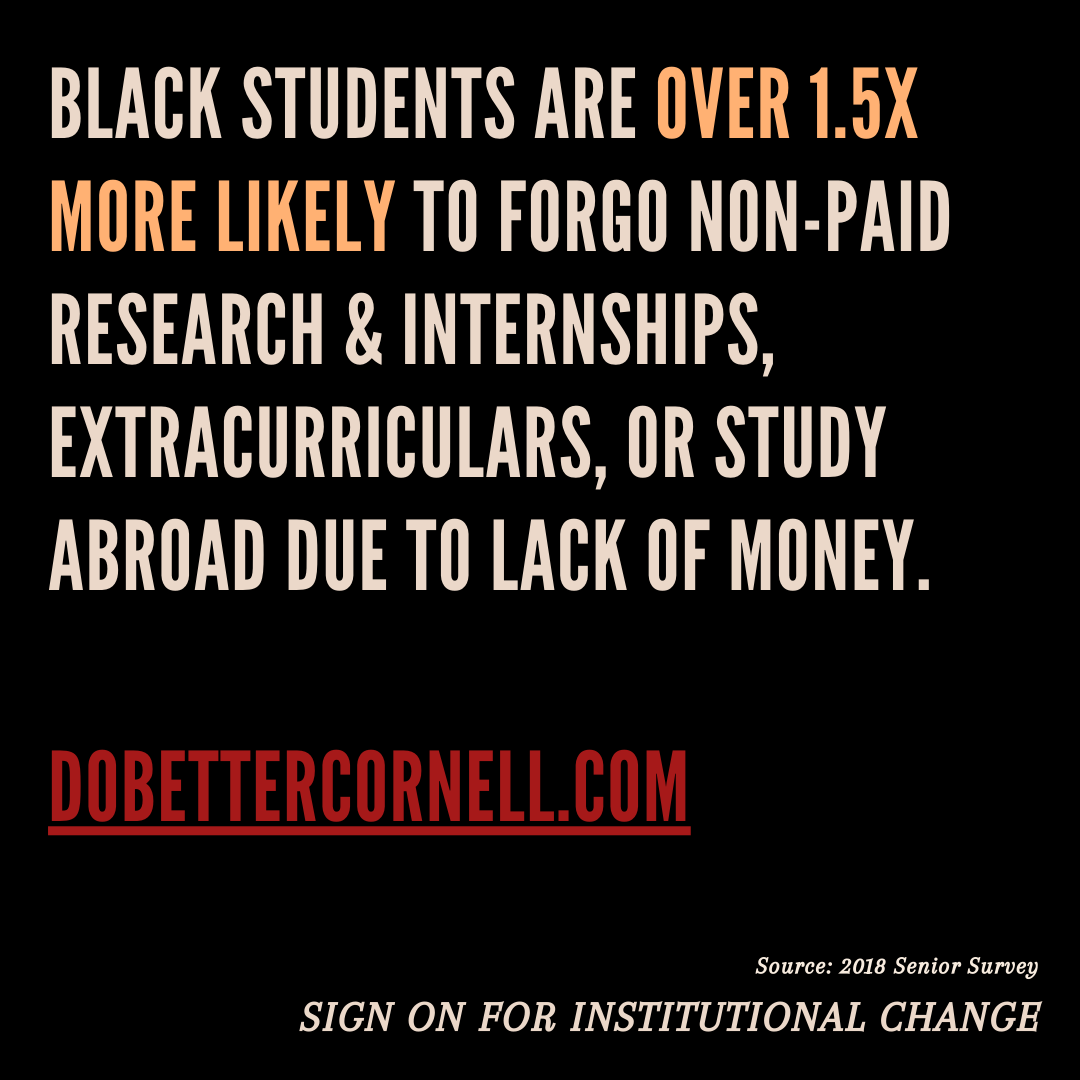 BLACK STUDENTS ARE OVER 1.5X MORE LIKELY TO FORGO NON-PAID RESEARCH & INTERNSHIPS, EXTRACURRICULARS, OR STUDY ABROAD DUE TO LACK OF MONEY.

DOBETTERCORNELL.COM

Source: 2018 Senior Survey

SIGN ON FOR INSTITUTIONAL CHANGE