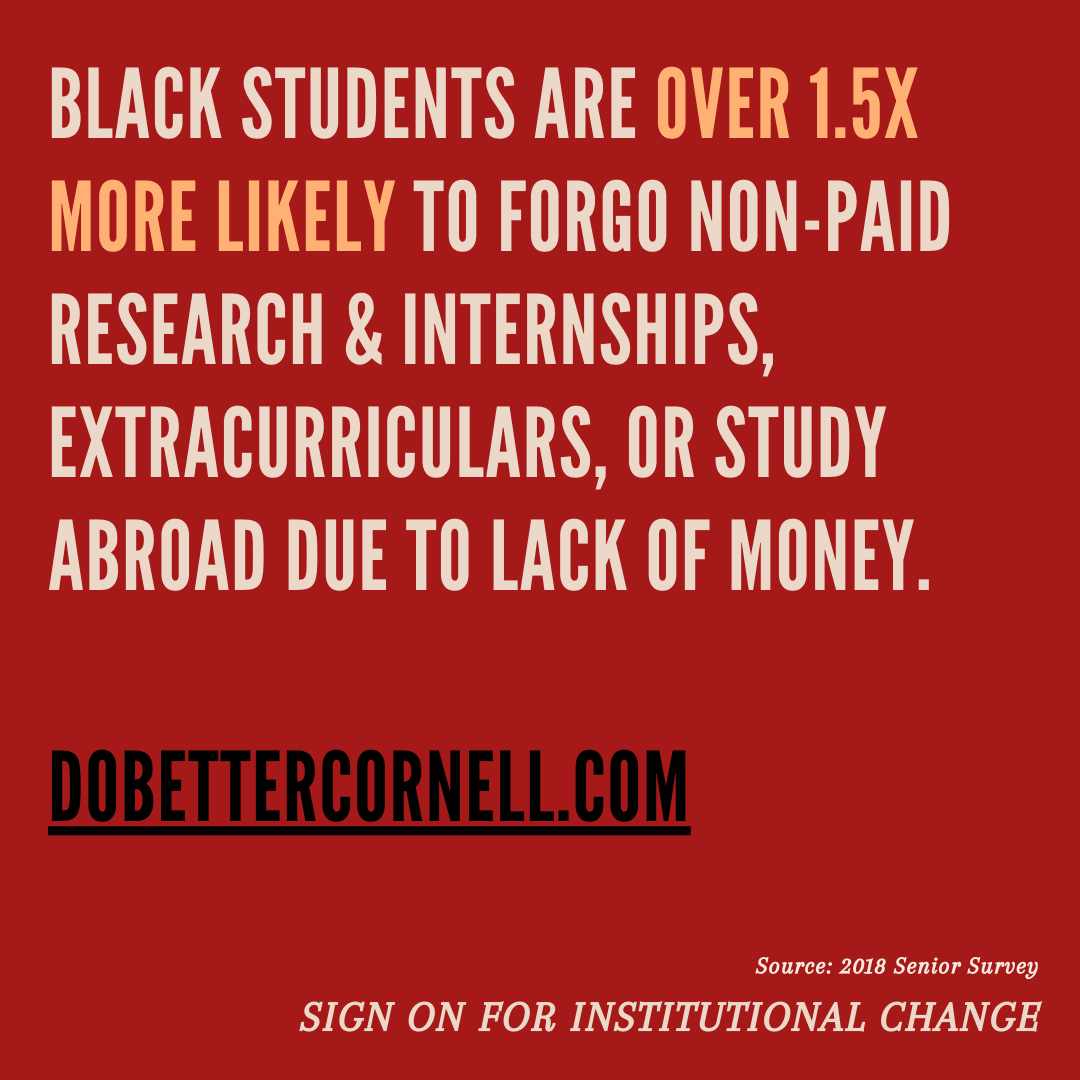 BLACK STUDENTS ARE OVER 1.5X MORE LIKELY TO FORGO NON-PAID RESEARCH & INTERNSHIPS, EXTRACURRICULARS, OR STUDY ABROAD DUE TO LACK OF MONEY.

DOBETTERCORNELL.COM

Source: 2018 Senior Survey

SIGN ON FOR INSTITUTIONAL CHANGE