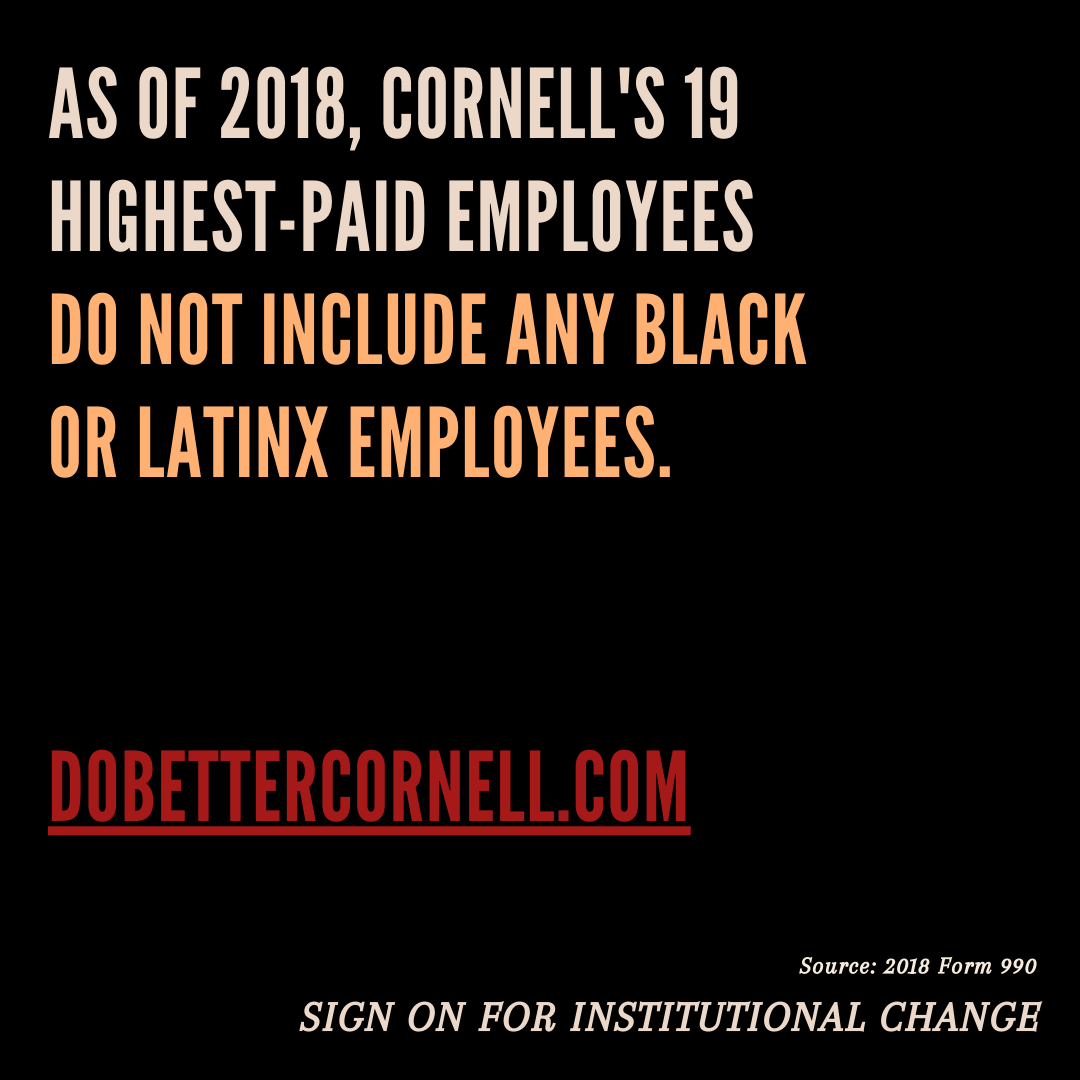 AS OF 2018, CORNELL'S 19 HIGHEST-PAID EMPLOYEES DO NOT INCLUDE ANY BLACK OR LATINX EMPLOYEES.

DOBETTERCORNELL.COM

Source: 2018 Form 990

SIGN ON FOR INSTITUTIONAL CHANGE