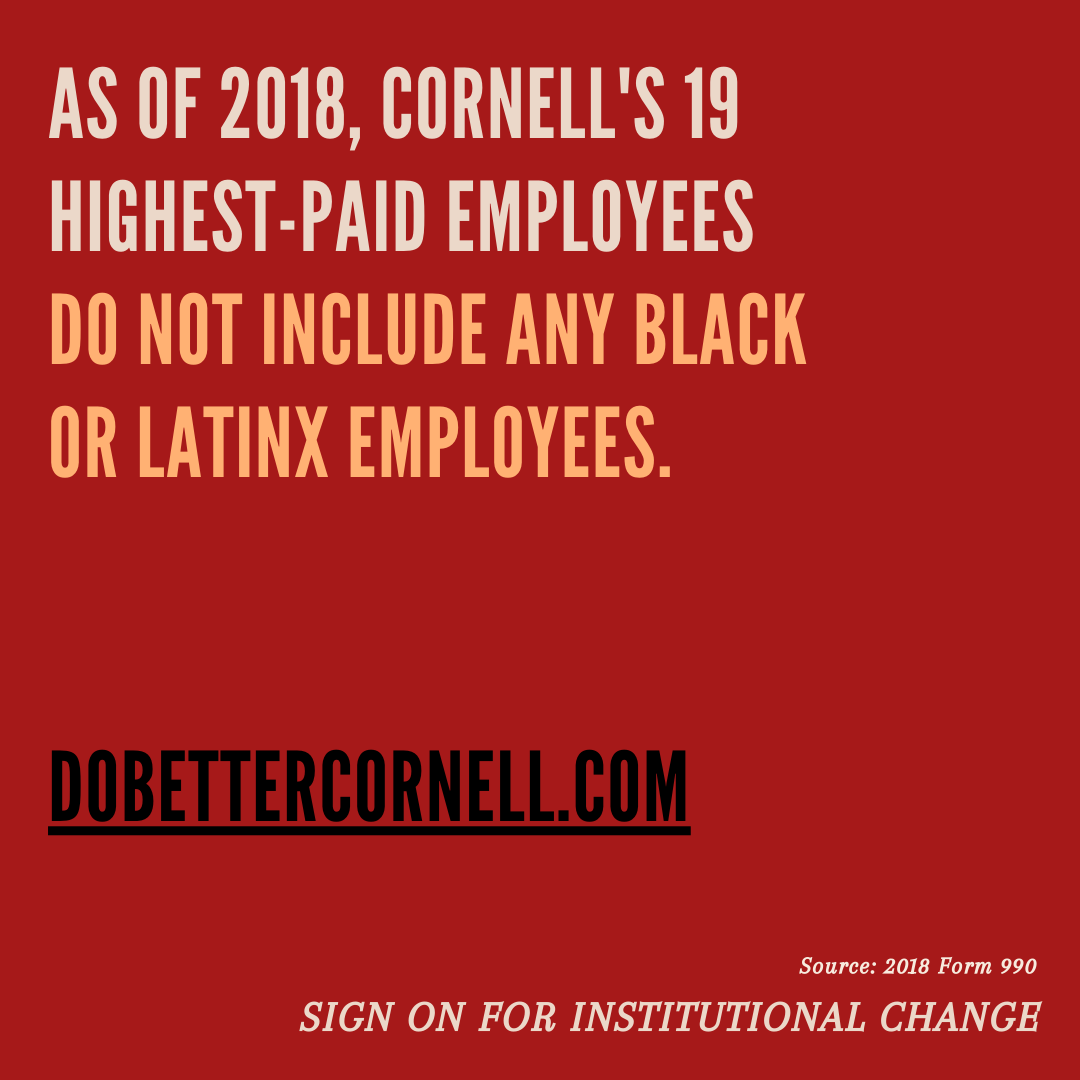 AS OF 2018, CORNELL'S 19 HIGHEST-PAID EMPLOYEES DO NOT INCLUDE ANY BLACK OR LATINX EMPLOYEES.

DOBETTERCORNELL.COM

Source: 2018 Form 990

SIGN ON FOR INSTITUTIONAL CHANGE